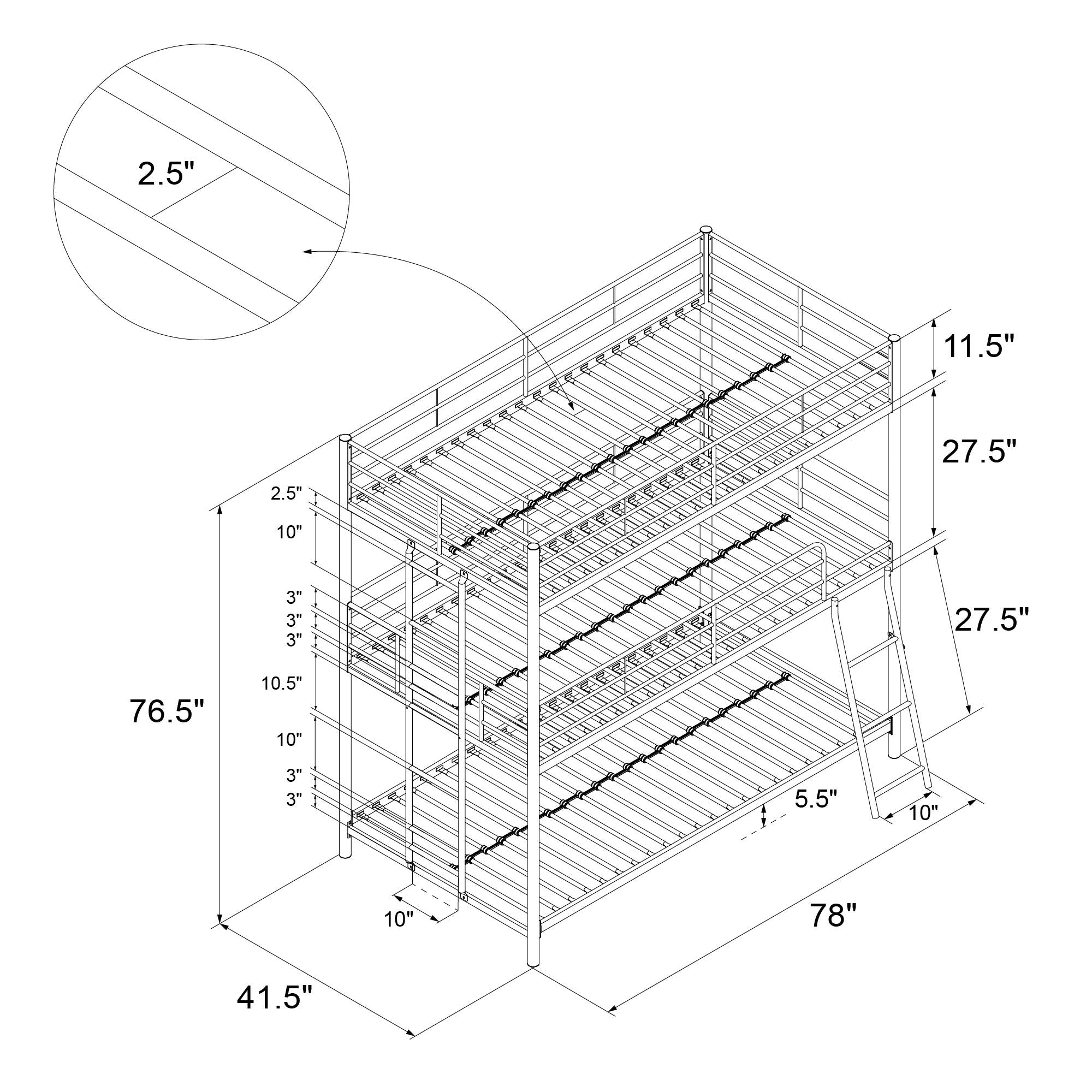 2.5"

11.5"

27.5"

27.5"

2.5"

10"

3"

3"

3"

10.5"

10"

3"

3"

76.5"

5.5"

10"

10"

78"

41.5"