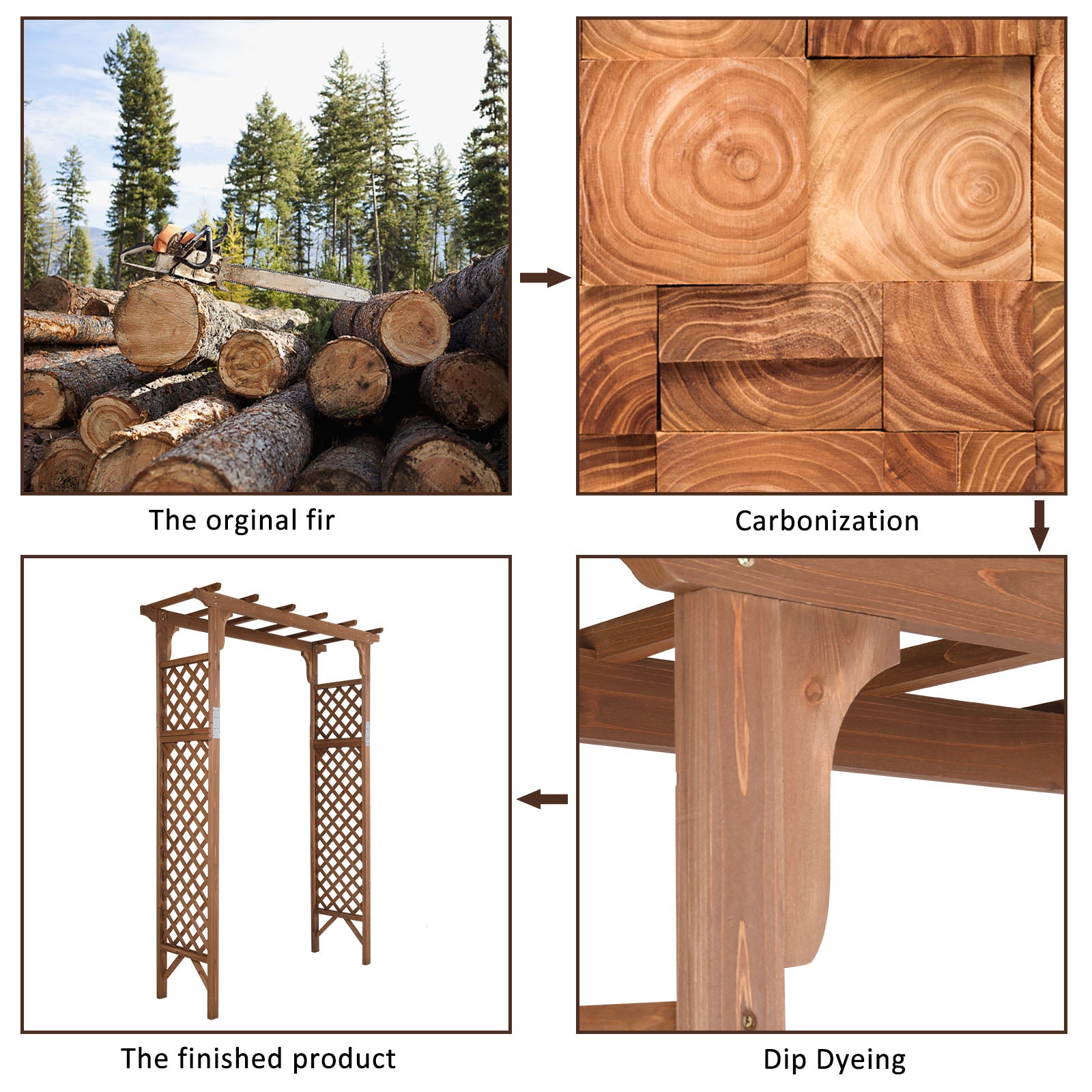 The orginal fir

Carbonization

The finished product

Dip Dyeing