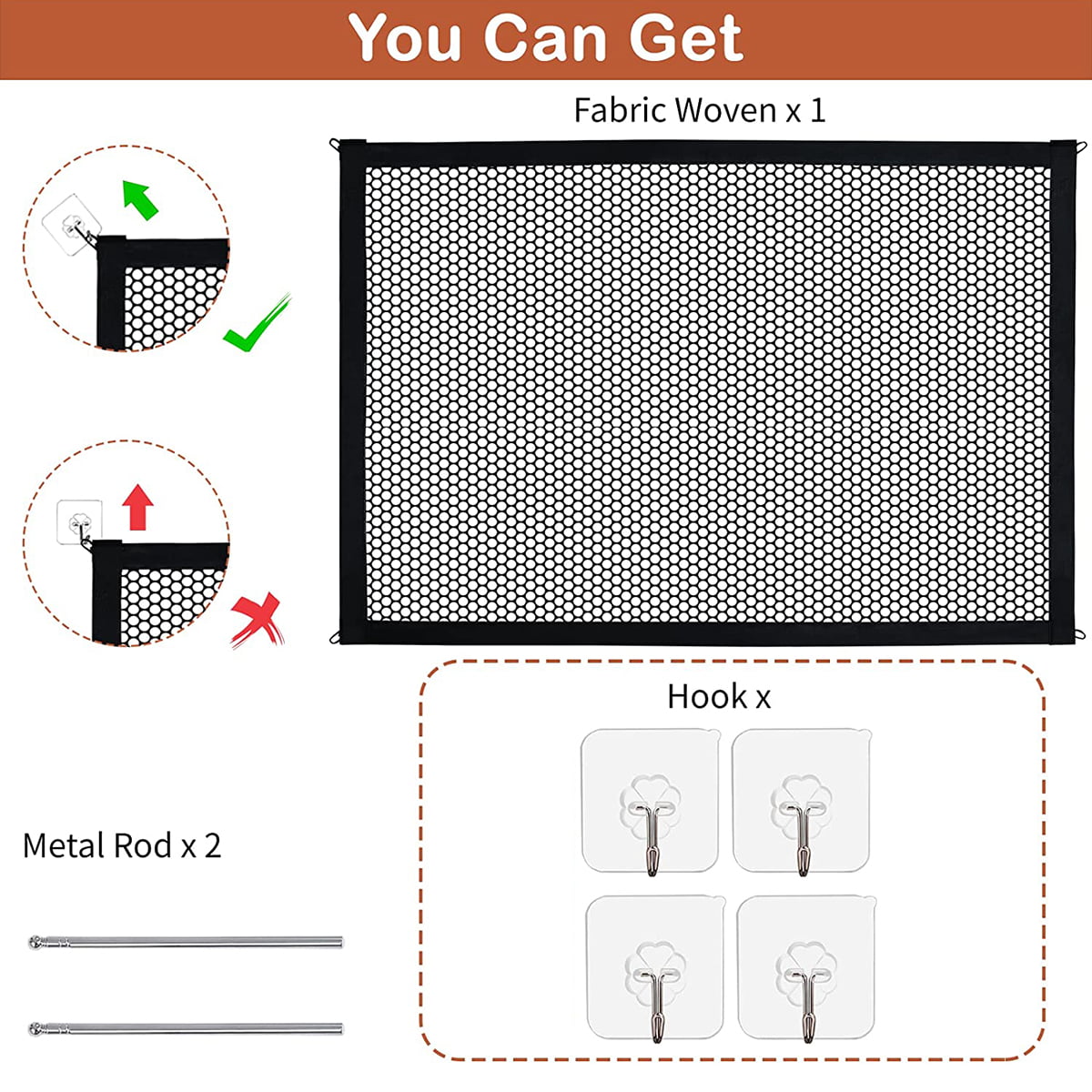 You Can Get

Fabric Woven x 1

Hook x

Metal Rod x 2