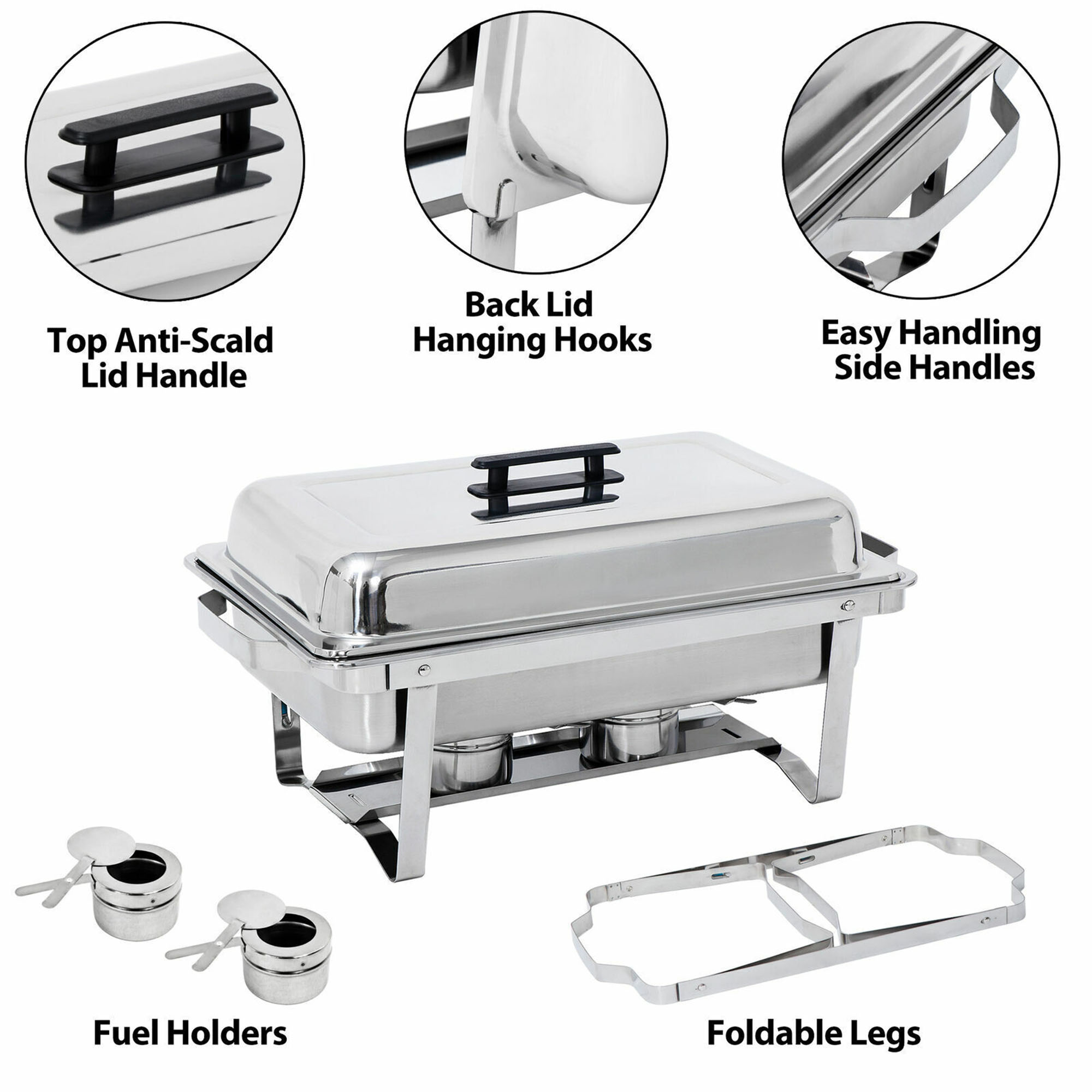 Top Anti-Scald Lid Handle

Back Lid Hanging Hooks

Easy Handling Side Handles

Fuel Holders

Foldable Legs