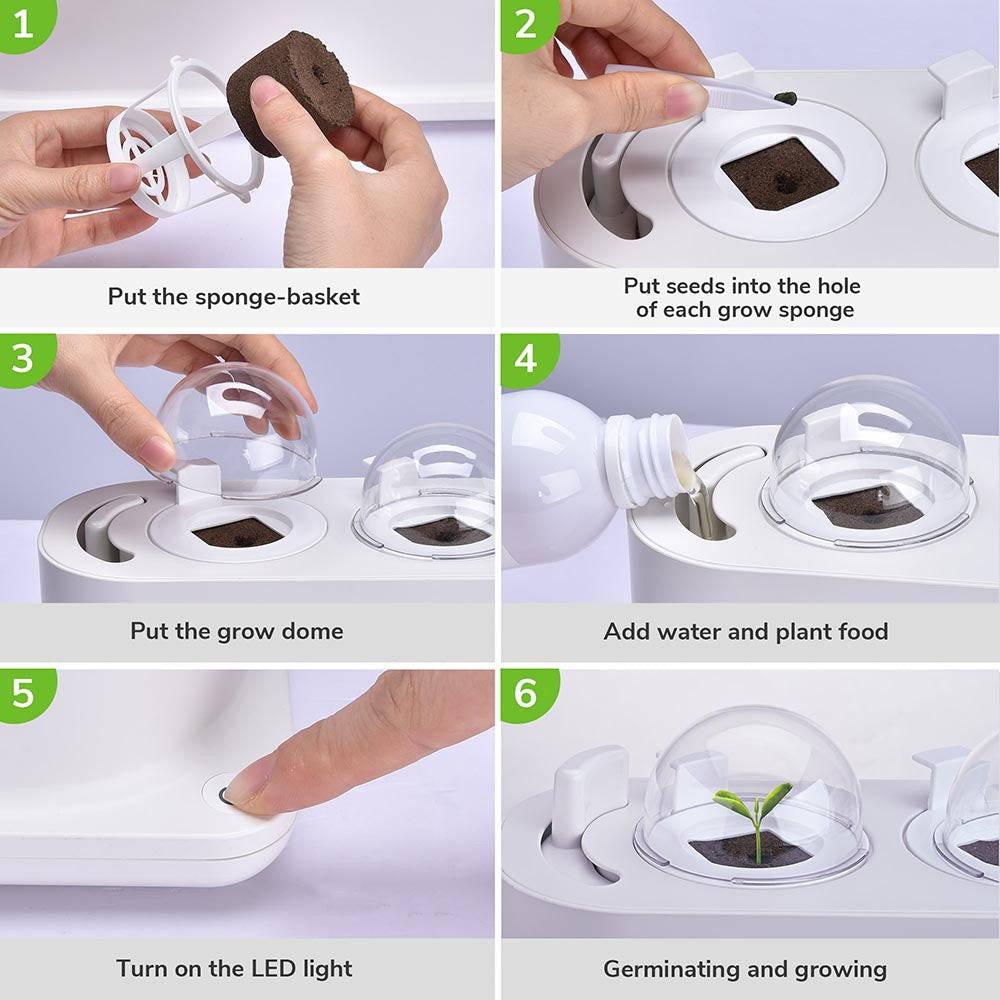 1

Put the sponge-basket

2

Put seeds into the hole of each grow sponge

3

Put the grow dome

4

Add water and plant food

5

Turn on the LED light

6

Germinating and growing