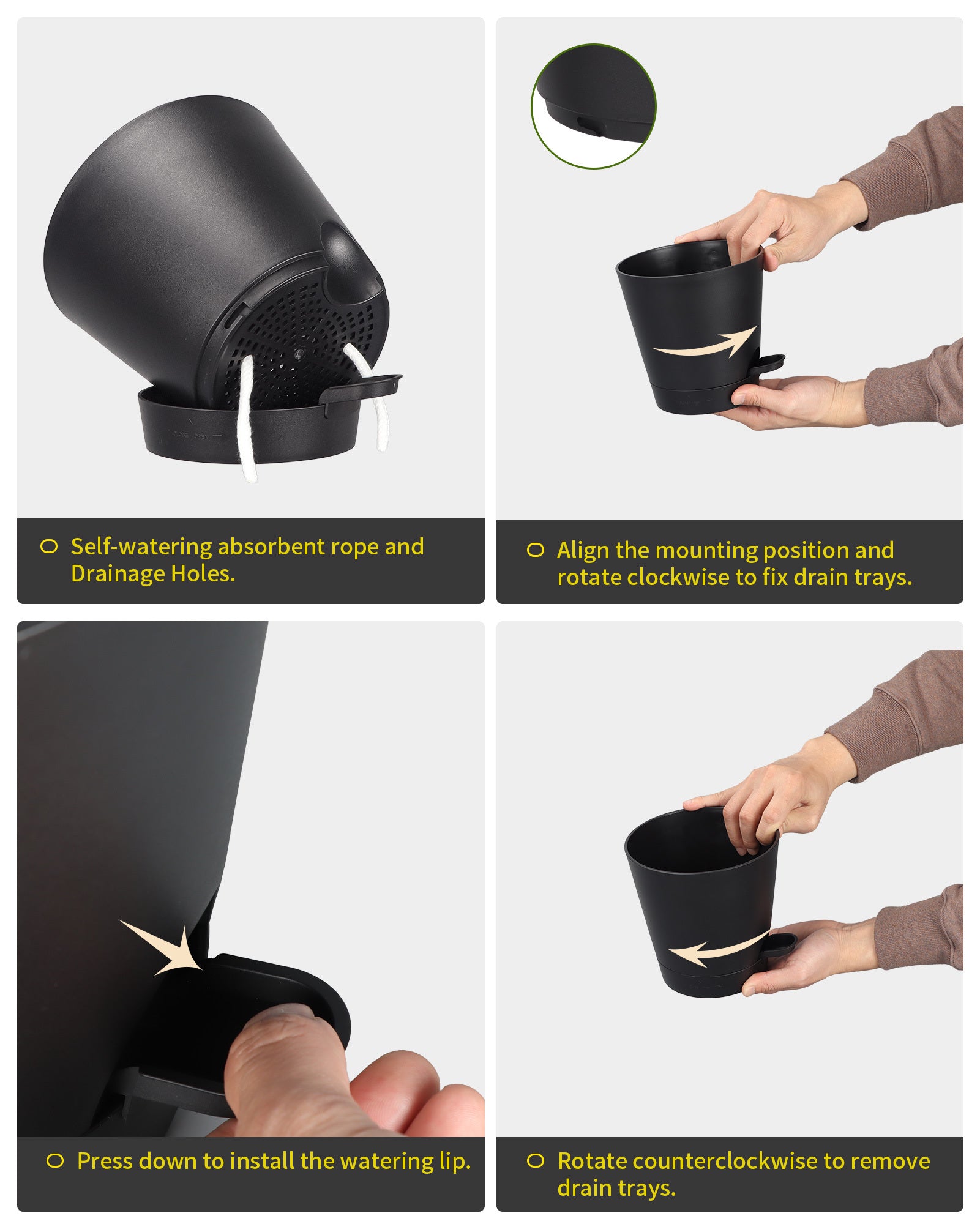 Self-watering absorbent rope and Drainage Holes.

Align the mounting position and rotate clockwise to fix drain trays.

Press down to install the watering lip.

Rotate counterclockwise to remove drain trays.