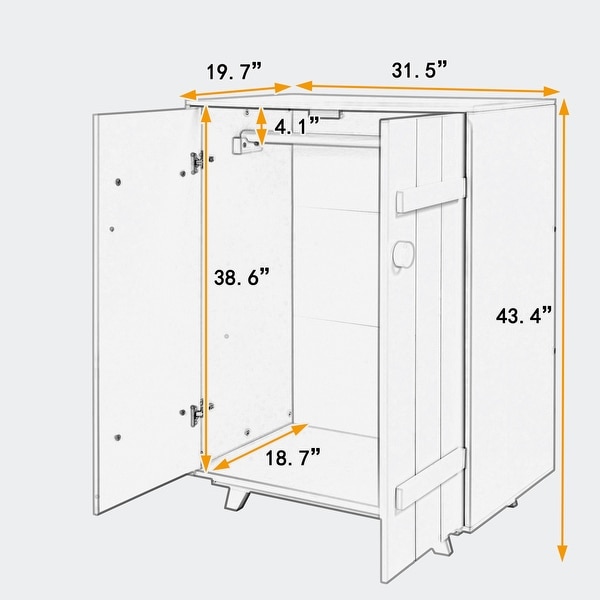 19. 7”
31. 5”
4. 1”
38. 6”
43. 4”
18. 7”