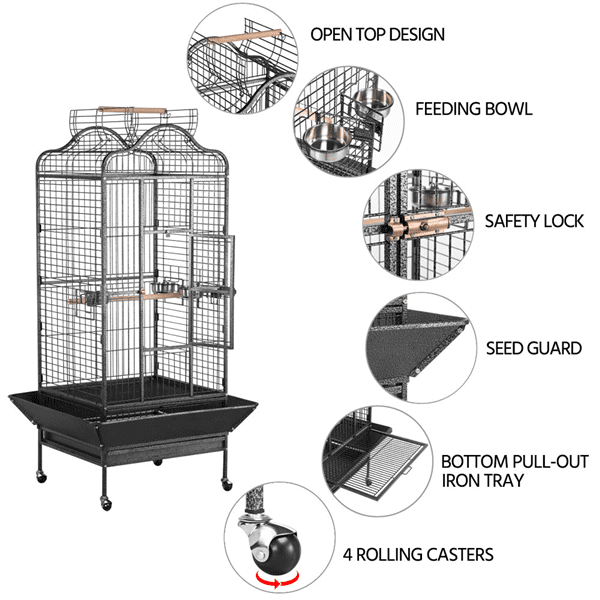 OPEN TOP DESIGN

FEEDING BOWL

SAFETY LOCK

SEED GUARD

BOTTOM PULL-OUT IRON TRAY

4 ROLLING CASTERS