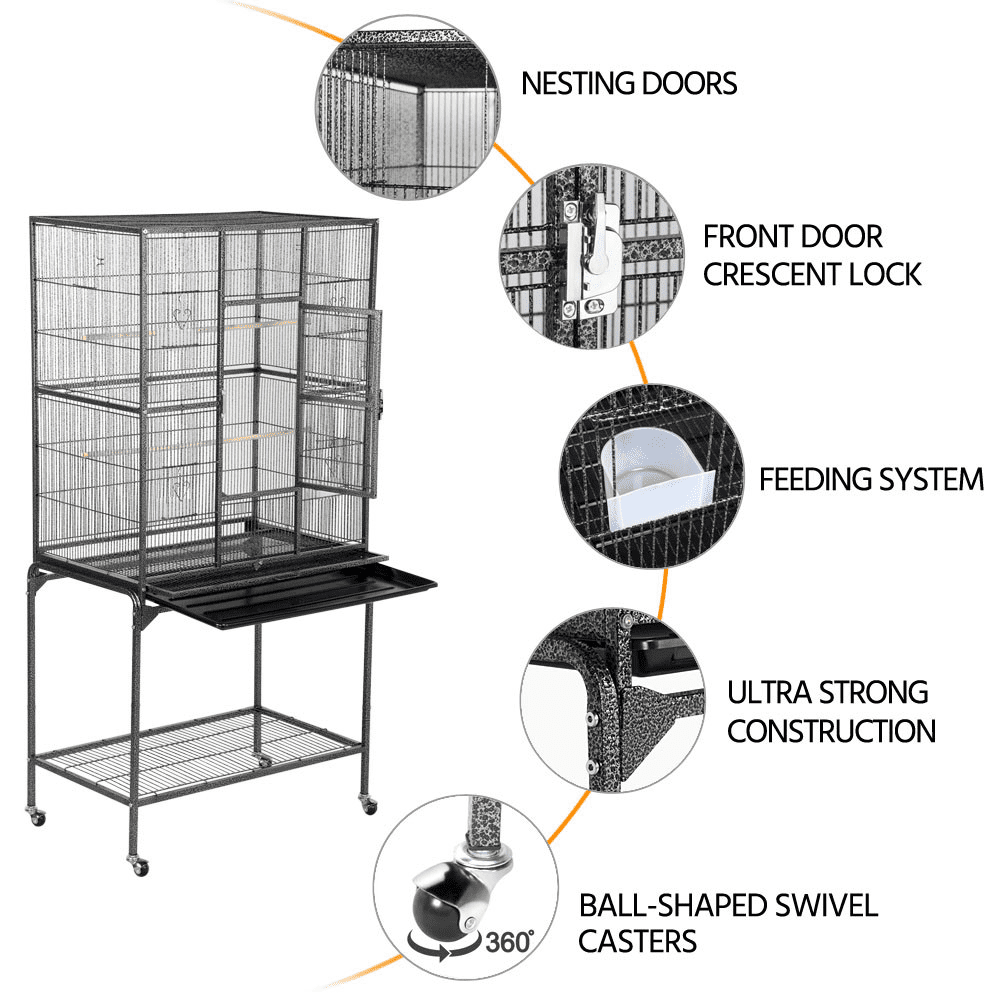 NESTING DOORS

FRONT DOOR CRESCENT LOCK

FEEDING SYSTEM

ULTRA STRONG CONSTRUCTION

360°

BALL-SHAPED SWIVEL CASTERS