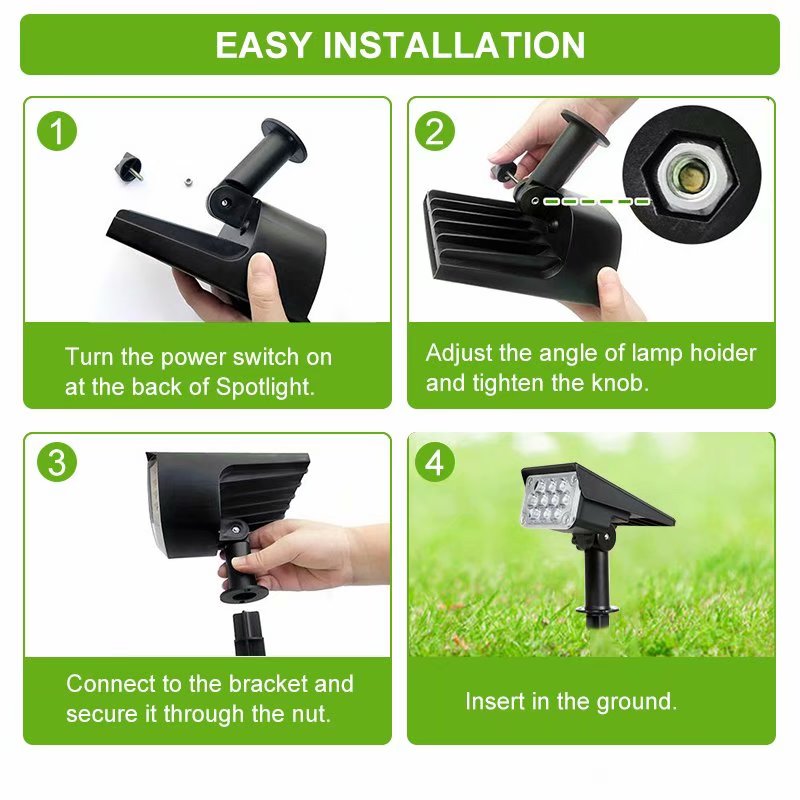 EASY INSTALLATION

1

Turn the power switch on at the back of Spotlight.

2

Adjust the angle of lamp hoider and tighten the knob.

3

Connect to the bracket and secure it through the nut.

4

Insert in the ground.