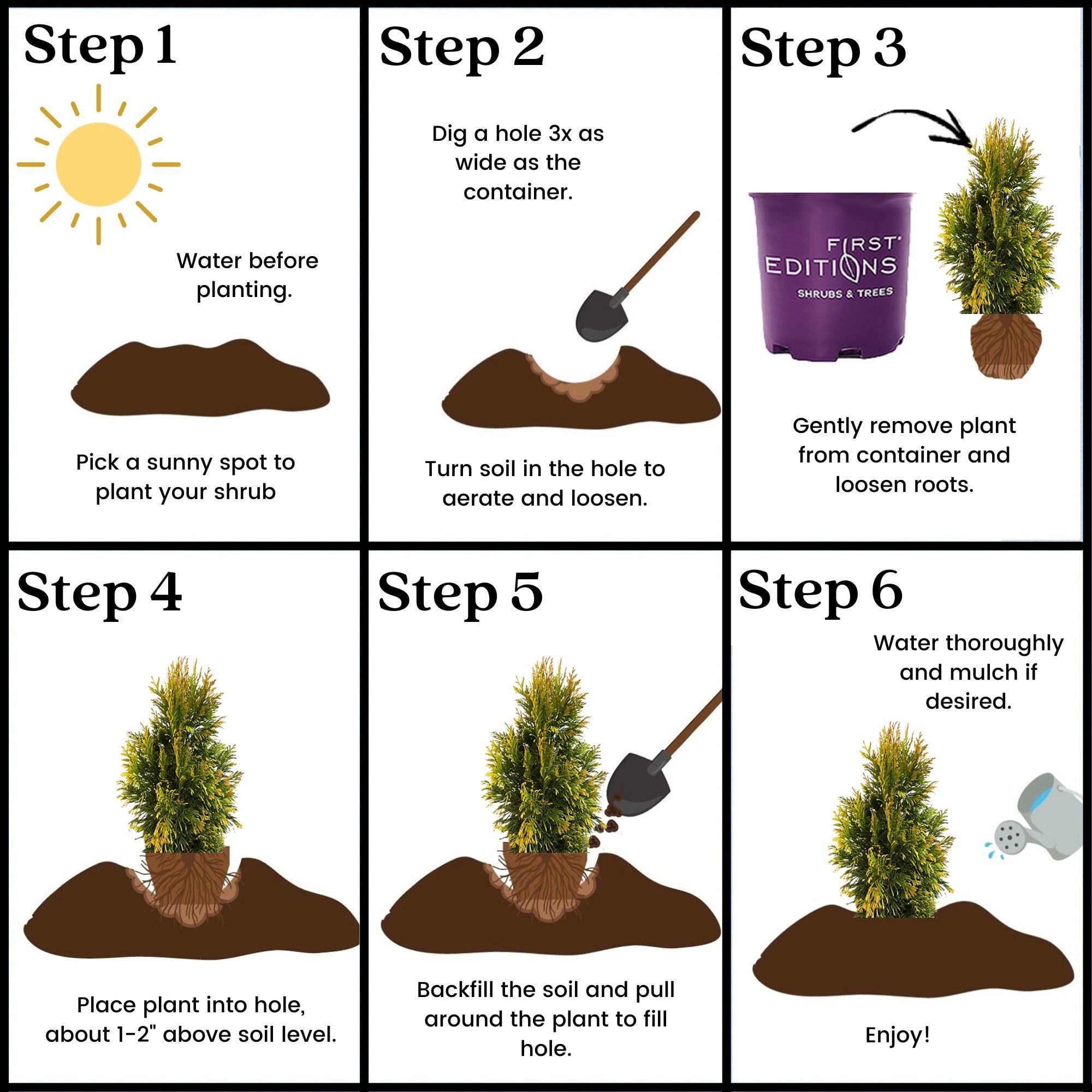 Step 1

Water before planting.

Pick a sunny spot to plant your shrub

Step 2

Dig a hole 3x as wide as the container.

Turn soil in the hole to aerate and loosen.

Step 3

FIRST EDITIONS
SHRUBS & TREES

Gently remove plant from container and loosen roots.

Step 4

Place plant into hole, about 1-2" above soil level.

Step 5

Backfill the soil and pull around the plant to fill hole.

Step 6

Water thoroughly and mulch if desired.

Enjoy!