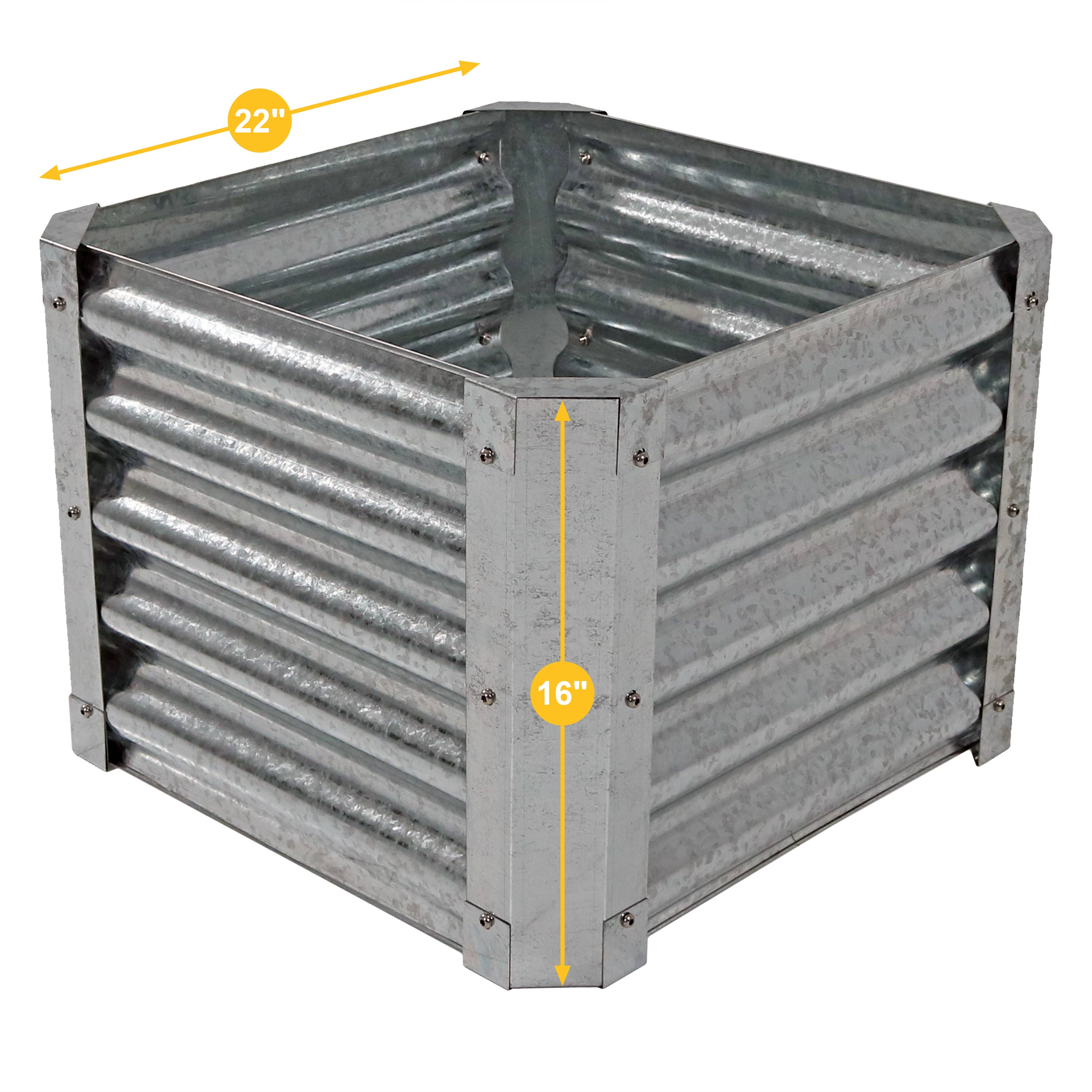 22"

16"