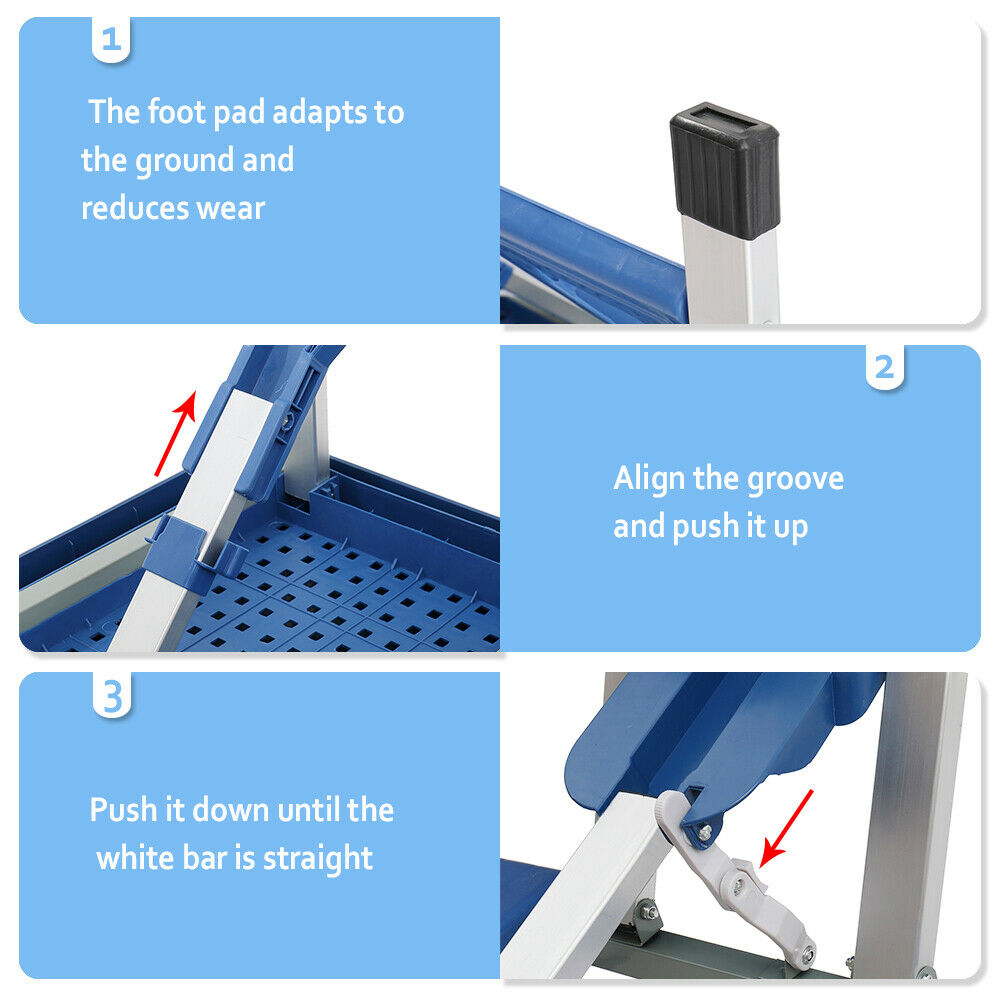 1

The foot pad adapts to the ground and reduces wear

2

Align the groove and push it up

3

Push it down until the white bar is straight