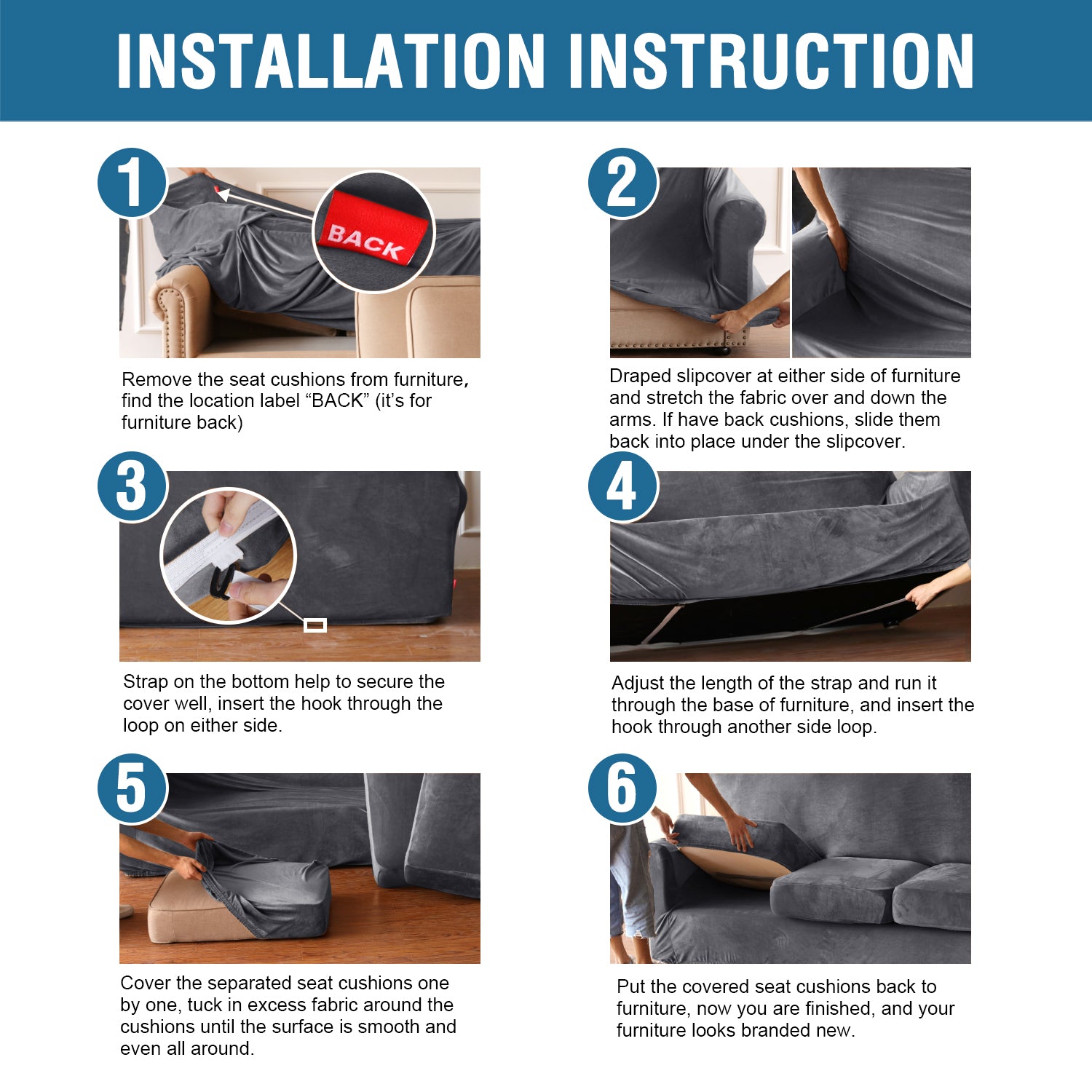 INSTALLATION INSTRUCTION

1

BACK

Remove the seat cushions from furniture, find the location label “BACK” (it’s for furniture back)

2

Draped slipcover at either side of furniture and stretch the fabric over and down the arms. If have back cushions, slide them back into place under the slipcover.

3

Strap on the bottom help to secure the cover well, insert the hook through the loop on either side.

4

Adjust the length of the strap and run it through the base of furniture, and insert the hook through another side loop.

5

Cover the separated seat cushions one by one, tuck in excess fabric around the cushions until the surface is smooth and even all around.

6

Put the covered seat cushions back to furniture, now you are finished, and your furniture looks branded new.