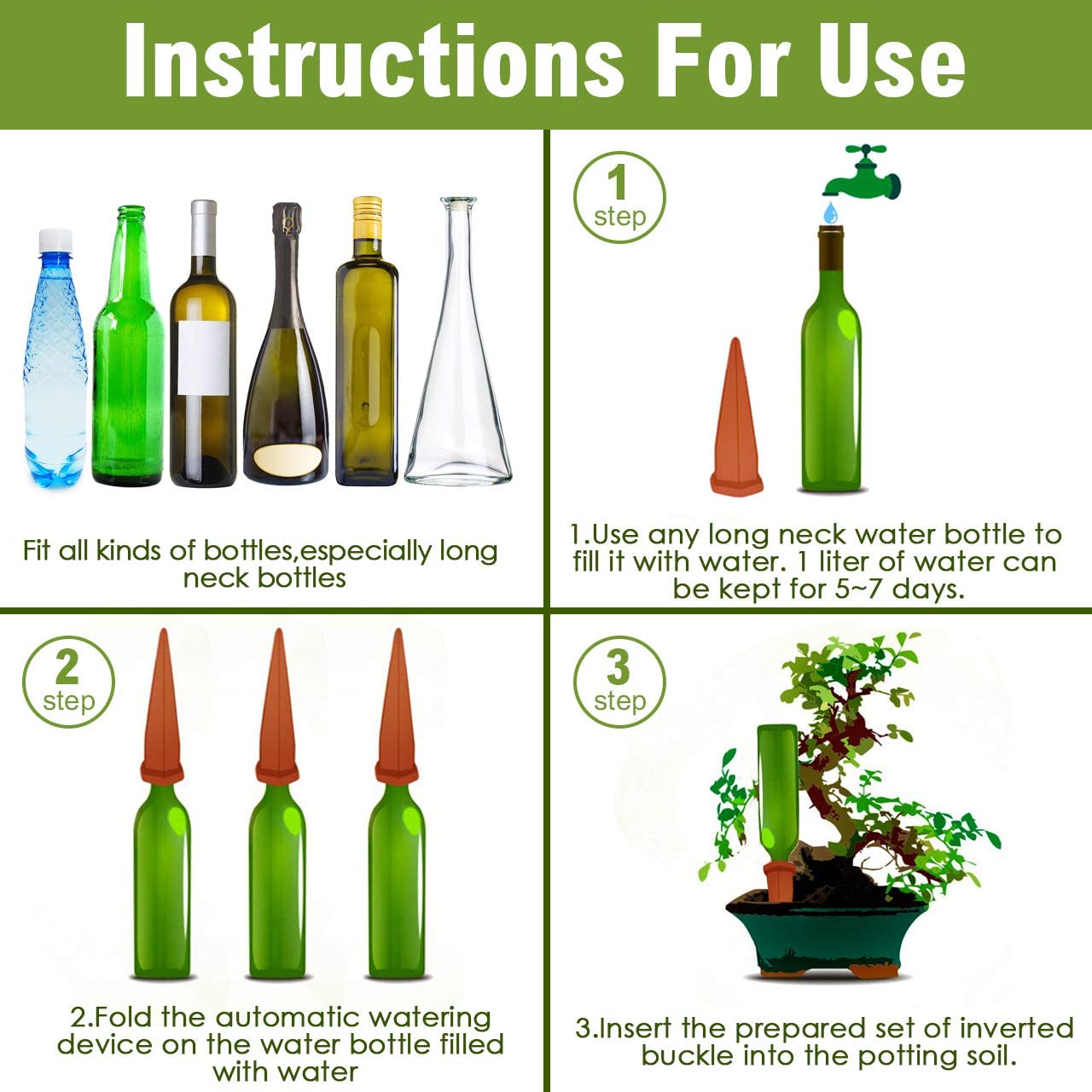 Instructions For Use

Fit all kinds of bottles,especially long neck bottles

1
step

1.Use any long neck water bottle to fill it with water. 1 liter of water can be kept for 5~7 days.

2
step

2.Fold the automatic watering device on the water bottle filled with water

3
step

3.Insert the prepared set of inverted buckle into the potting soil.