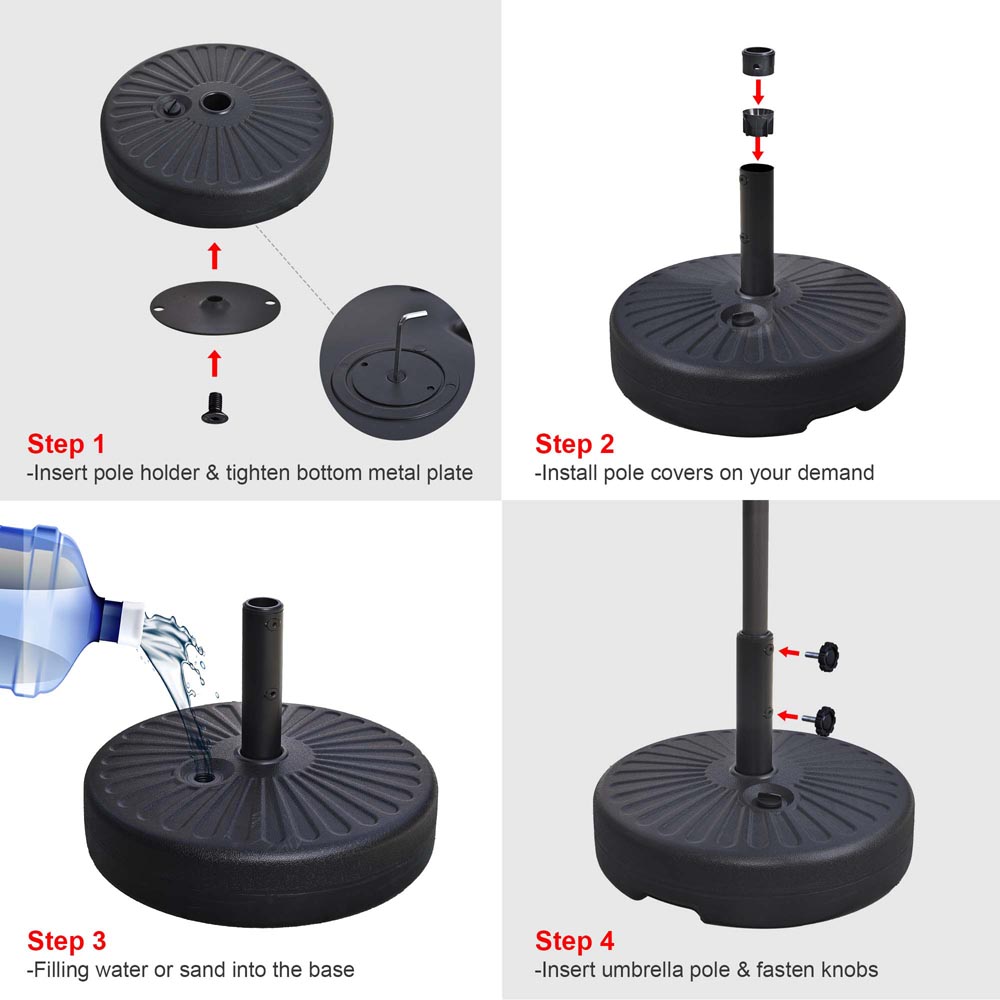 Step 1
-Insert pole holder & tighten bottom metal plate

Step 2
-Install pole covers on your demand

Step 3
-Filling water or sand into the base

Step 4
-Insert umbrella pole & fasten knobs