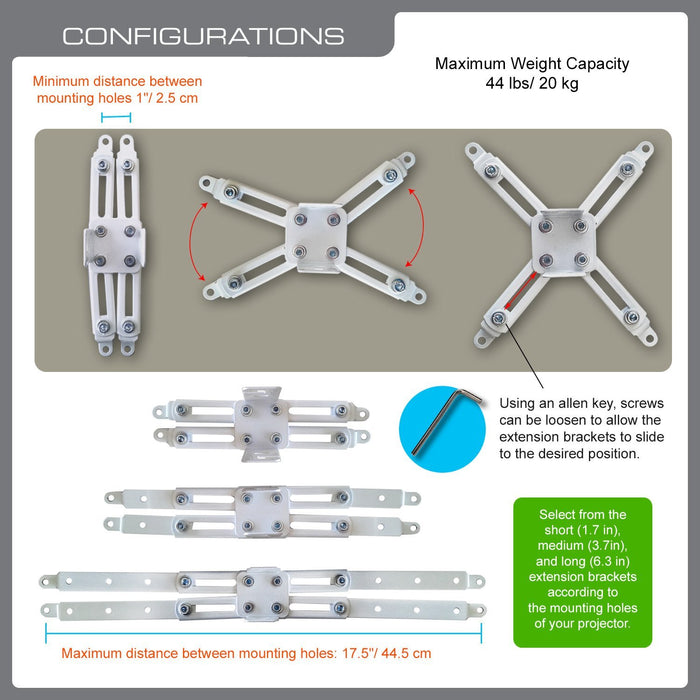 CONFIGURATIONS

Minimum distance between mounting holes 1"/ 2.5 cm

Maximum Weight Capacity
44 lbs/ 20 kg

Using an allen key, screws can be loosen to allow the extension brackets to slide to the desired position.

Select from the short (1.7 in), medium (3.7in), and long (6.3 in) extension brackets according to the mounting holes of your projector.

Maximum distance between mounting holes: 17.5"/ 44.5 cm