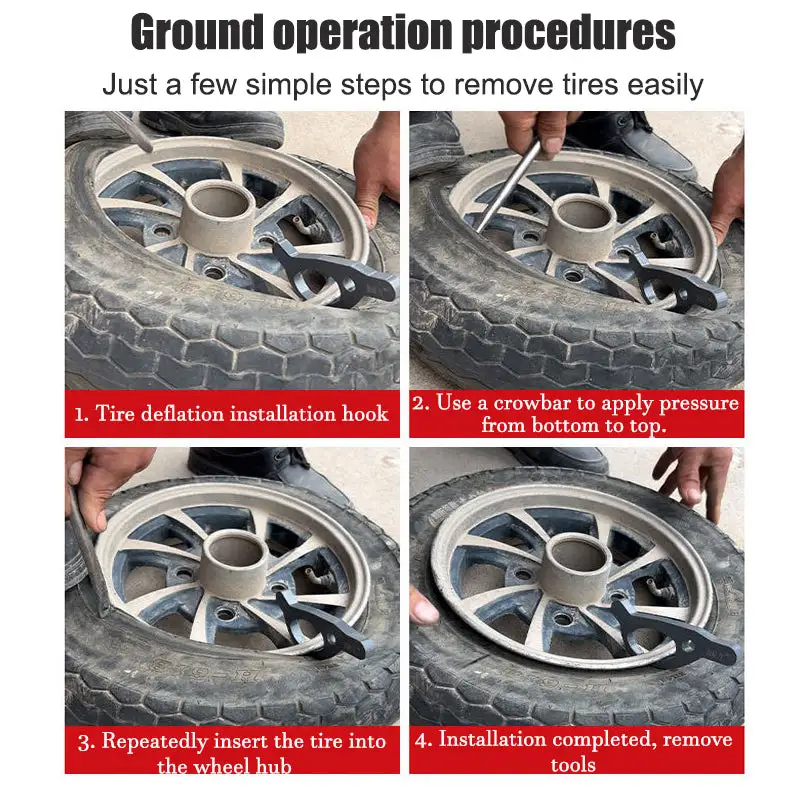 Ground operation procedures

Just a few simple steps to remove tires easily

1. Tire deflation installation hook

2. Use a crowbar to apply pressure from bottom to top.

3. Repeatedly insert the tire into the wheel hub

4. Installation completed, remove tools