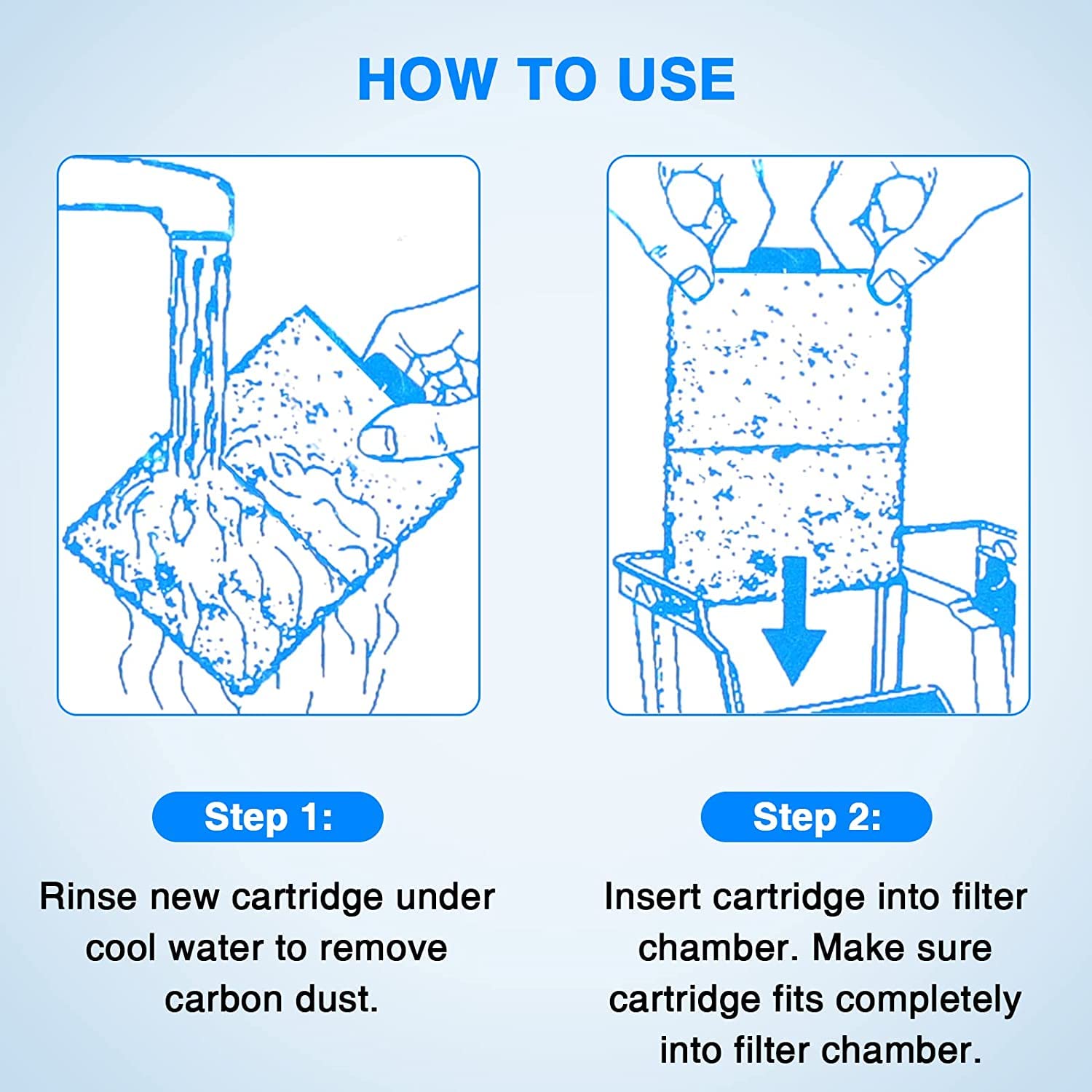 HOW TO USE

Step 1:

Rinse new cartridge under cool water to remove carbon dust.

Step 2:

Insert cartridge into filter chamber. Make sure cartridge fits completely into filter chamber.