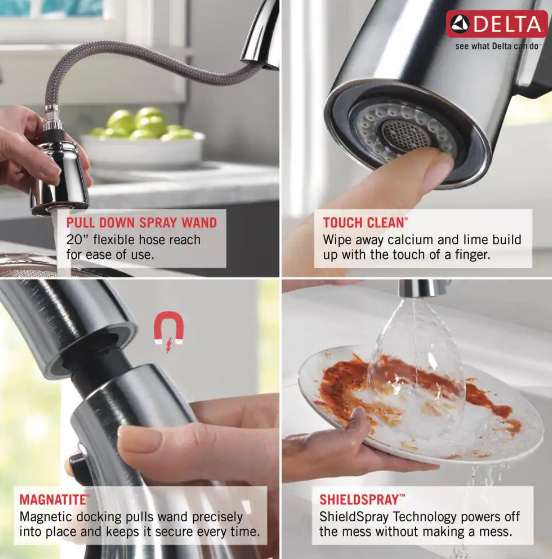 DELTA
see what Delta can do

PULL DOWN SPRAY WAND
20" flexible hose reach for ease of use.

TOUCH CLEAN®
Wipe away calcium and lime build up with the touch of a finger.

MAGNATITE®
Magnetic docking pulls wand precisely into place and keeps it secure every time.

SHIELDSPRAY™
ShieldSpray Technology powers off the mess without making a mess.