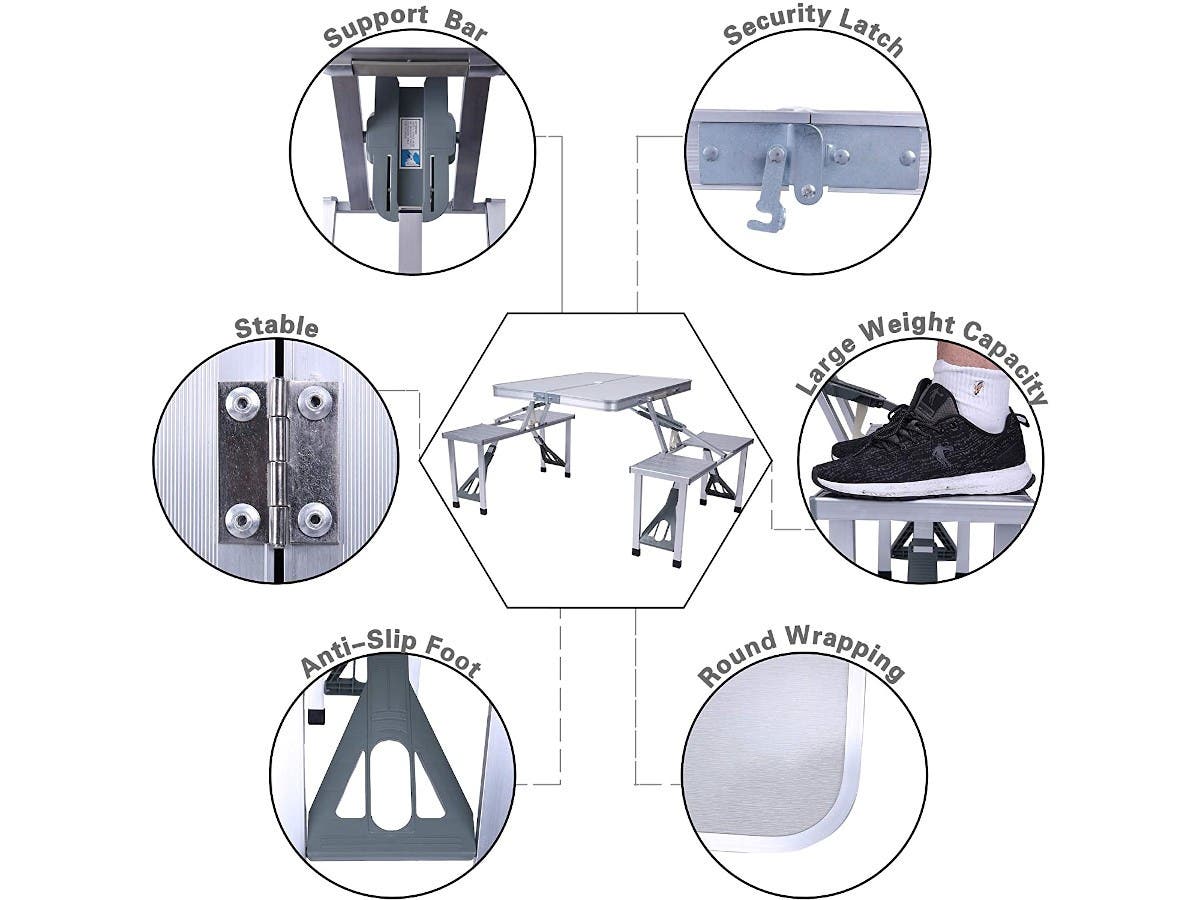 Support Bar

Security Latch

Stable

Large Weight Capacity

Anti-Slip Foot

Round Wrapping