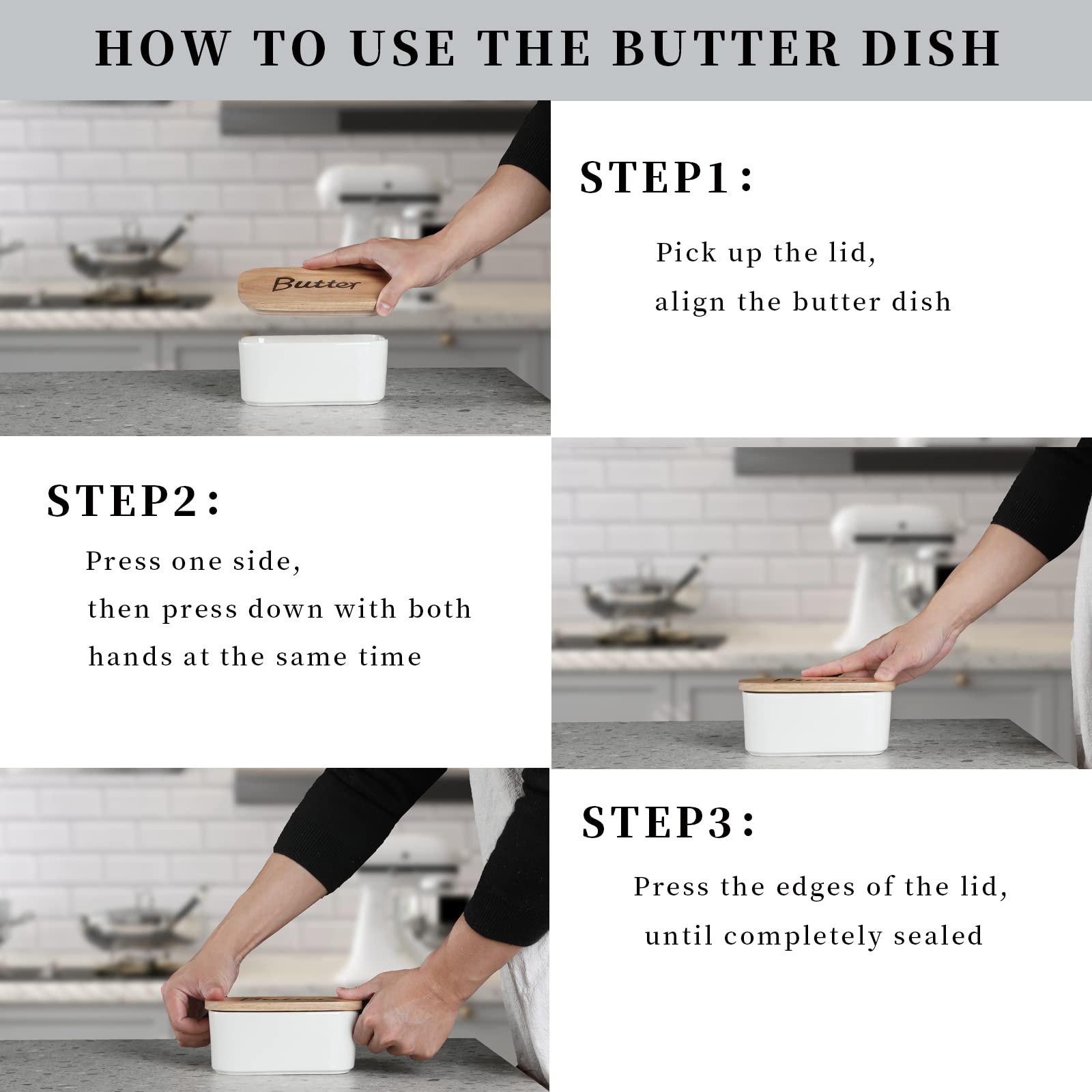 HOW TO USE THE BUTTER DISH

Butter

STEP1:

Pick up the lid,
align the butter dish

STEP2:

Press one side,
then press down with both
hands at the same time

STEP3:

Press the edges of the lid,
until completely sealed