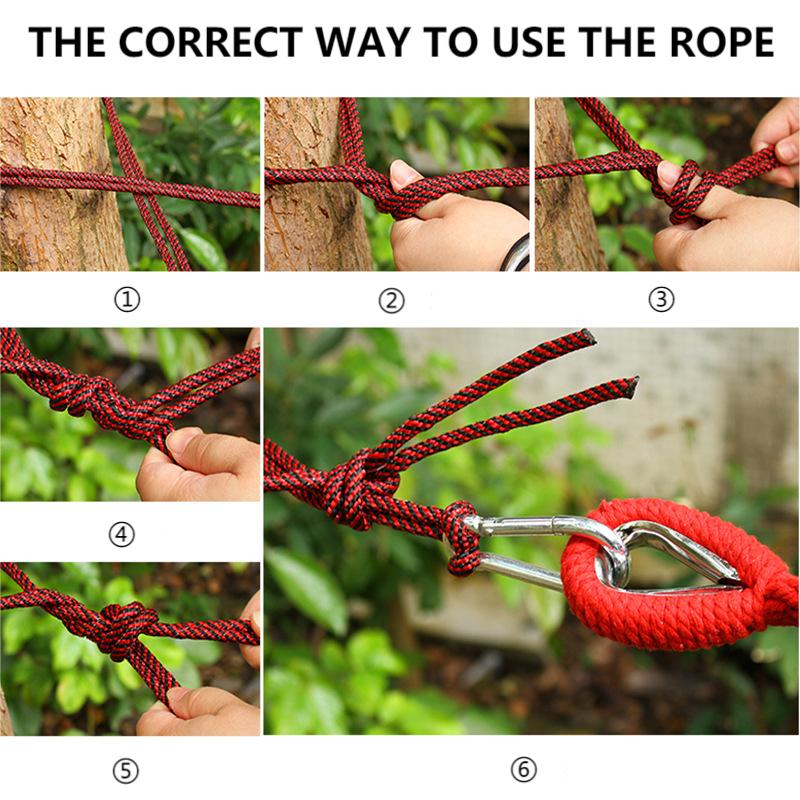 THE CORRECT WAY TO USE THE ROPE

①

②

③

④

⑤

⑥