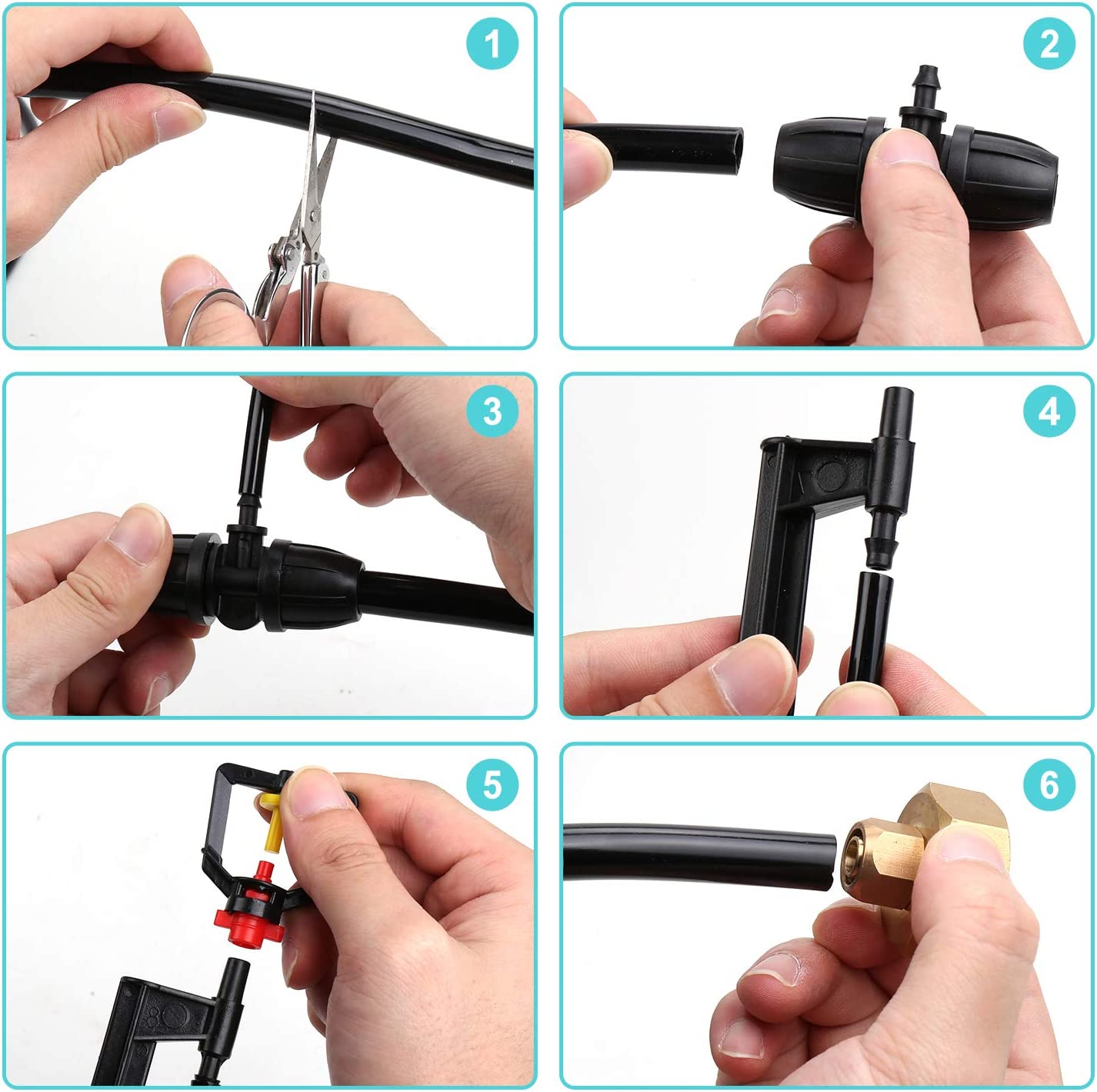 1

2

3

4

5

6