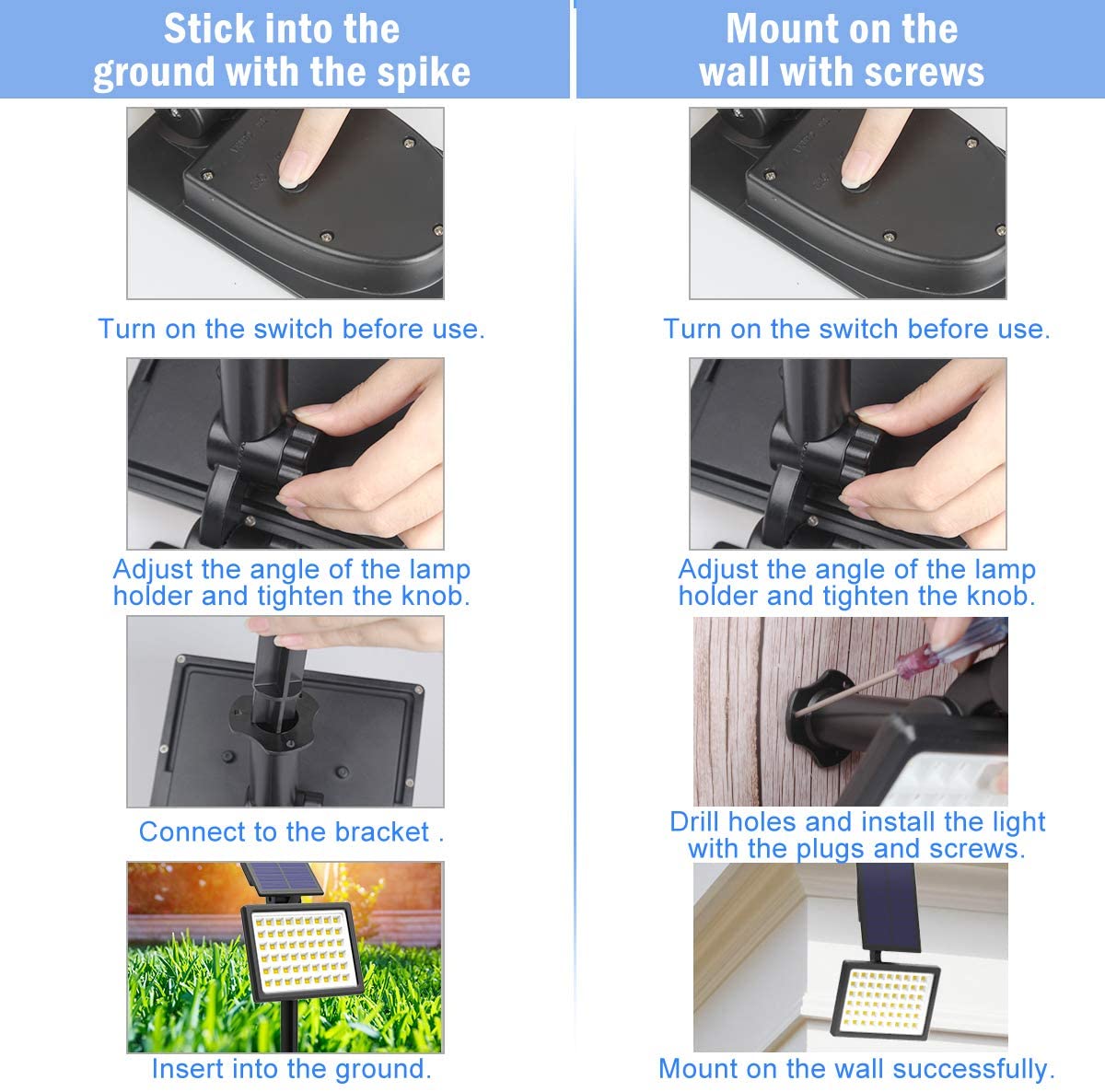 Stick into the ground with the spike

Turn on the switch before use.

Adjust the angle of the lamp holder and tighten the knob.

Connect to the bracket .

Insert into the ground.

Mount on the wall with screws

Turn on the switch before use.

Adjust the angle of the lamp holder and tighten the knob.

Drill holes and install the light with the plugs and screws.

Mount on the wall successfully.