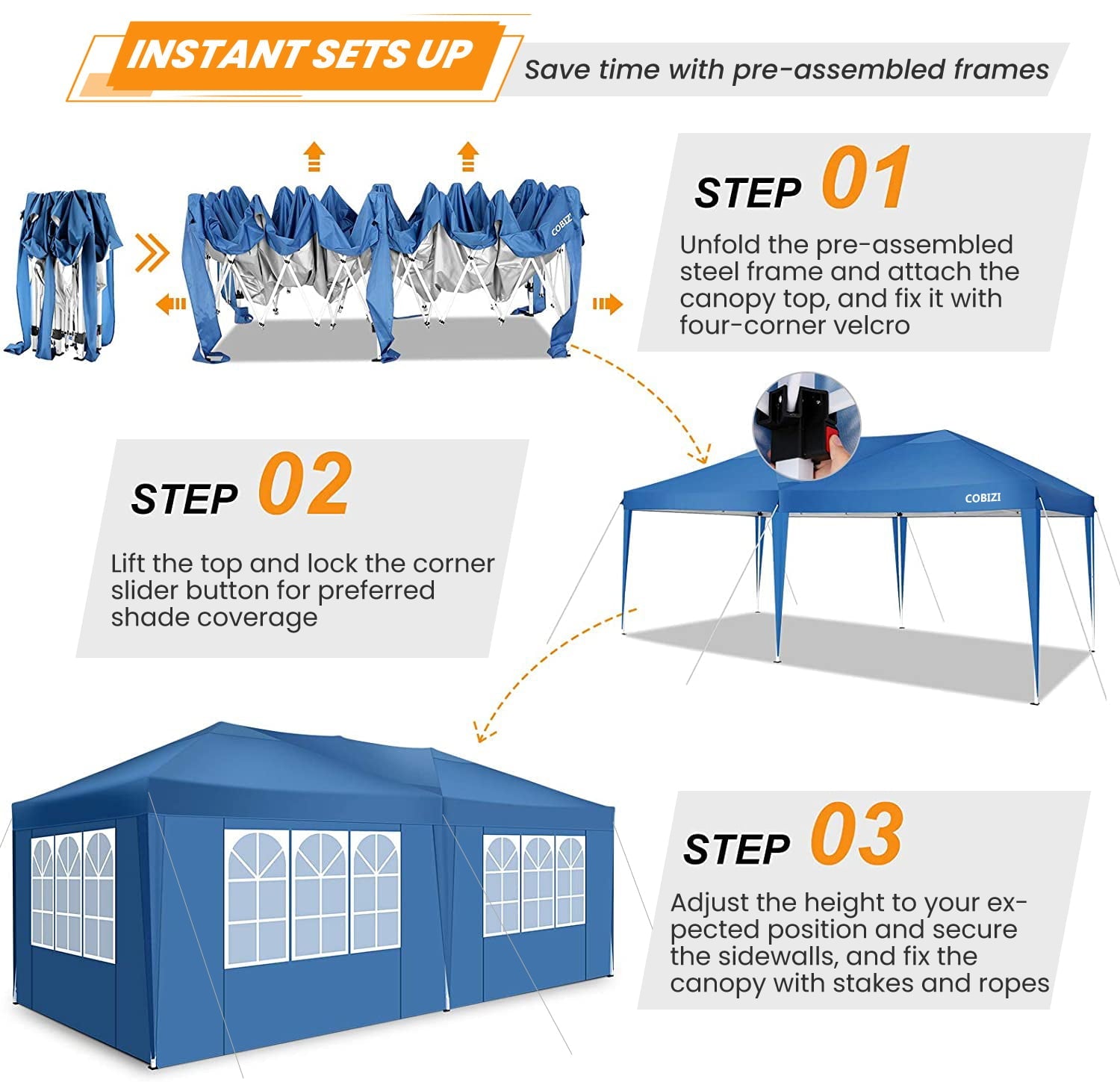 INSTANT SETS UP

Save time with pre-assembled frames

COBIZI

STEP 01

Unfold the pre-assembled steel frame and attach the canopy top, and fix it with four-corner velcro

STEP 02

Lift the top and lock the corner slider button for preferred shade coverage

COBIZI

STEP 03

Adjust the height to your expected position and secure the sidewalls, and fix the canopy with stakes and ropes