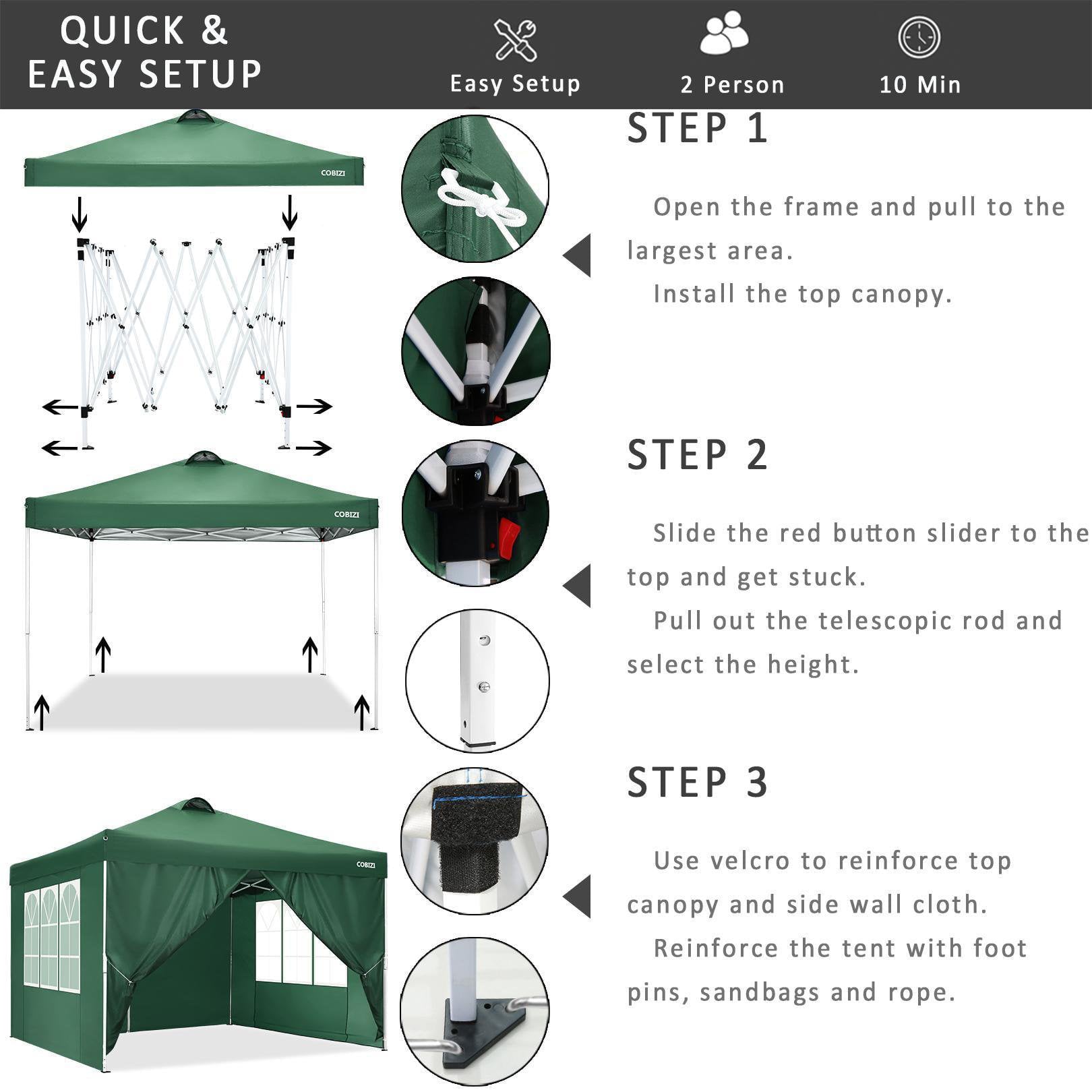 QUICK & EASY SETUP

Easy Setup

2 Person

10 Min

COBIZI

STEP 1

Open the frame and pull to the largest area.

Install the top canopy.

COBIZI

STEP 2

Slide the red button slider to the top and get stuck.

Pull out the telescopic rod and select the height.

COBIZI

STEP 3

Use velcro to reinforce top canopy and side wall cloth.

Reinforce the tent with foot pins, sandbags and rope.