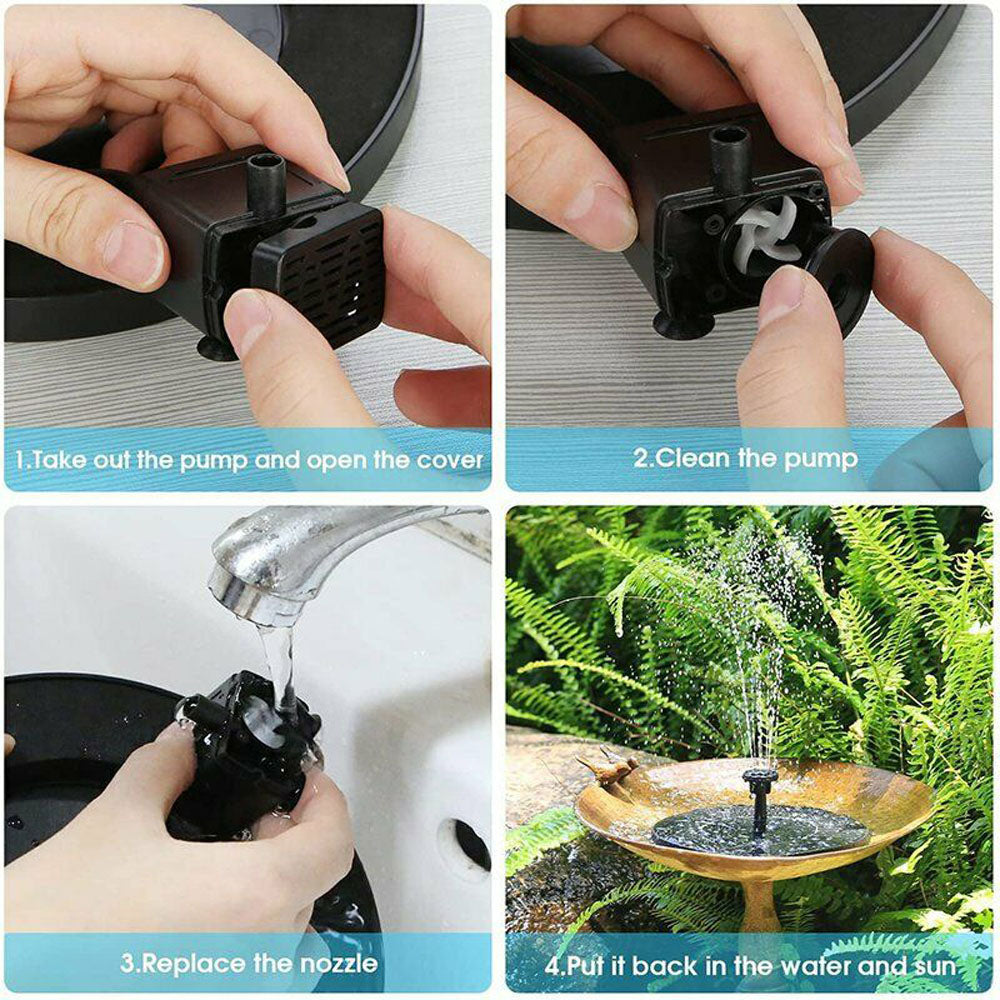 1.Take out the pump and open the cover

2.Clean the pump

3.Replace the nozzle

4.Put it back in the water and sun