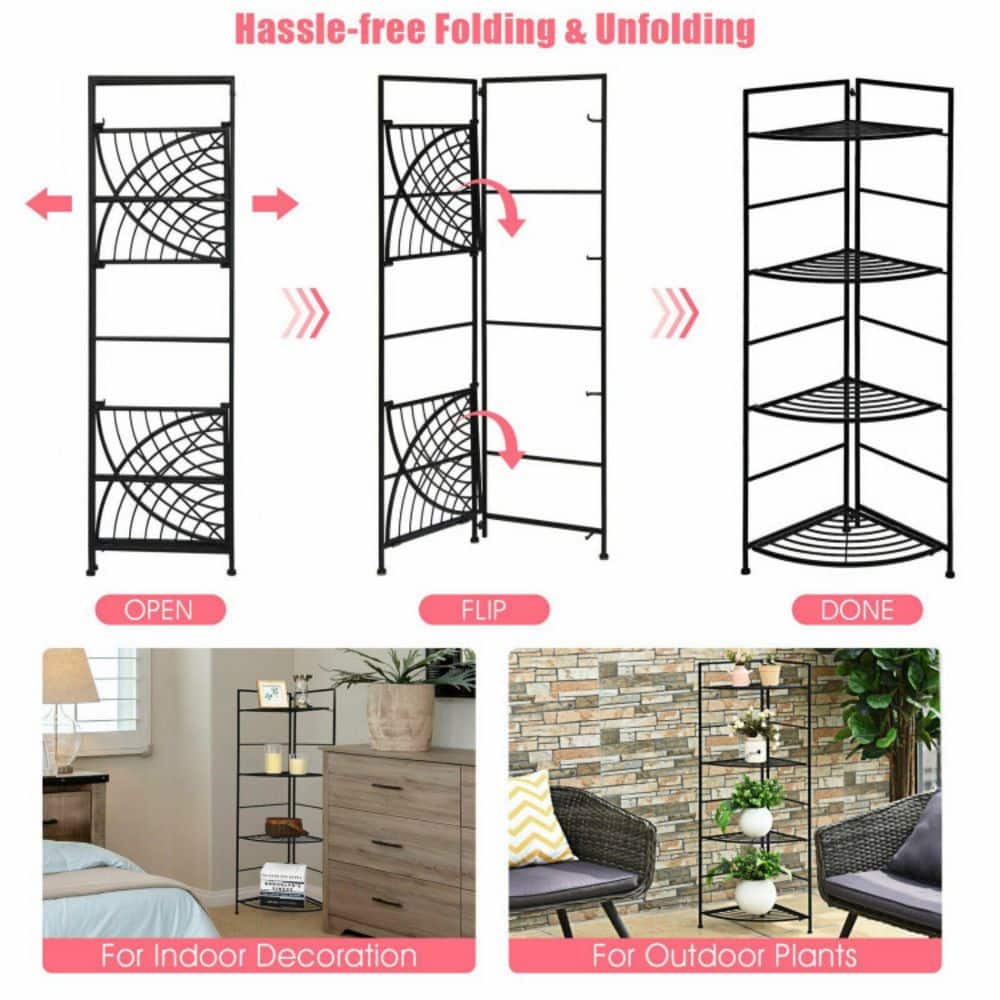 Hassle-free Folding & Unfolding

OPEN

FLIP

DONE

For Indoor Decoration

For Outdoor Plants