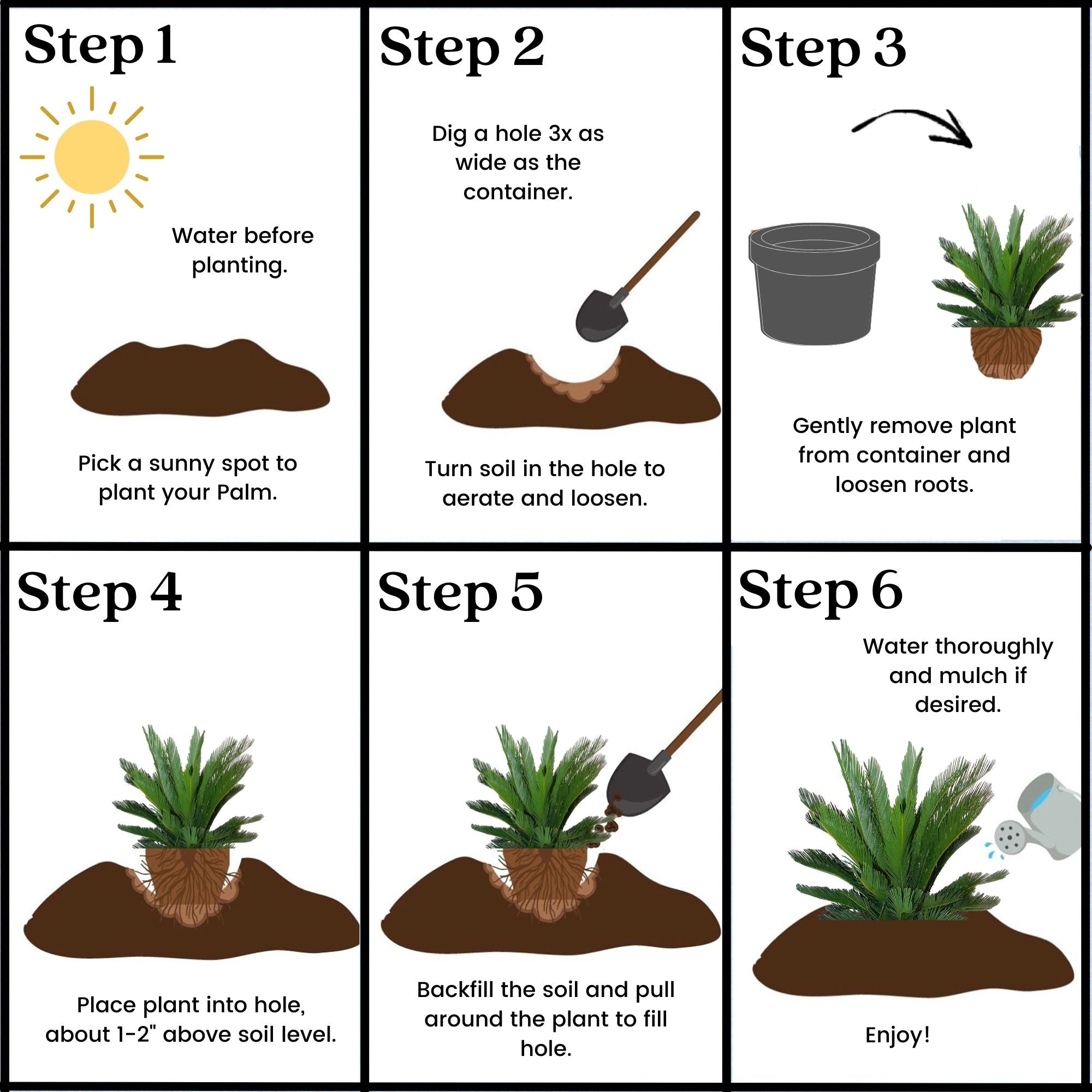 Step 1

Water before planting.

Pick a sunny spot to plant your Palm.

Step 2

Dig a hole 3x as wide as the container.

Turn soil in the hole to aerate and loosen.

Step 3

Gently remove plant from container and loosen roots.

Step 4

Place plant into hole, about 1-2" above soil level.

Step 5

Backfill the soil and pull around the plant to fill hole.

Step 6

Water thoroughly and mulch if desired.

Enjoy!