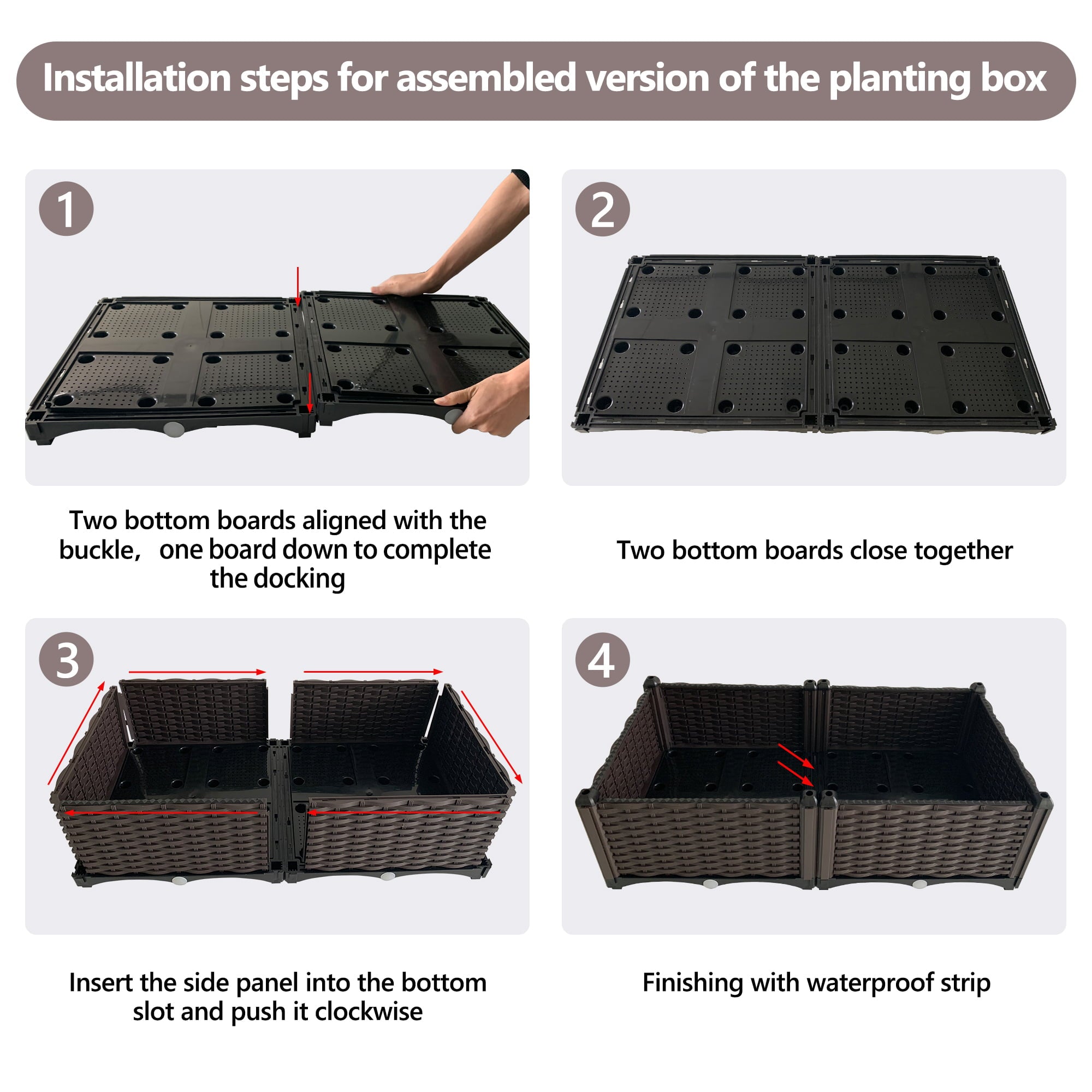 Installation steps for assembled version of the planting box

1

Two bottom boards aligned with the buckle, one board down to complete the docking

2

Two bottom boards close together

3

Insert the side panel into the bottom slot and push it clockwise

4

Finishing with waterproof strip