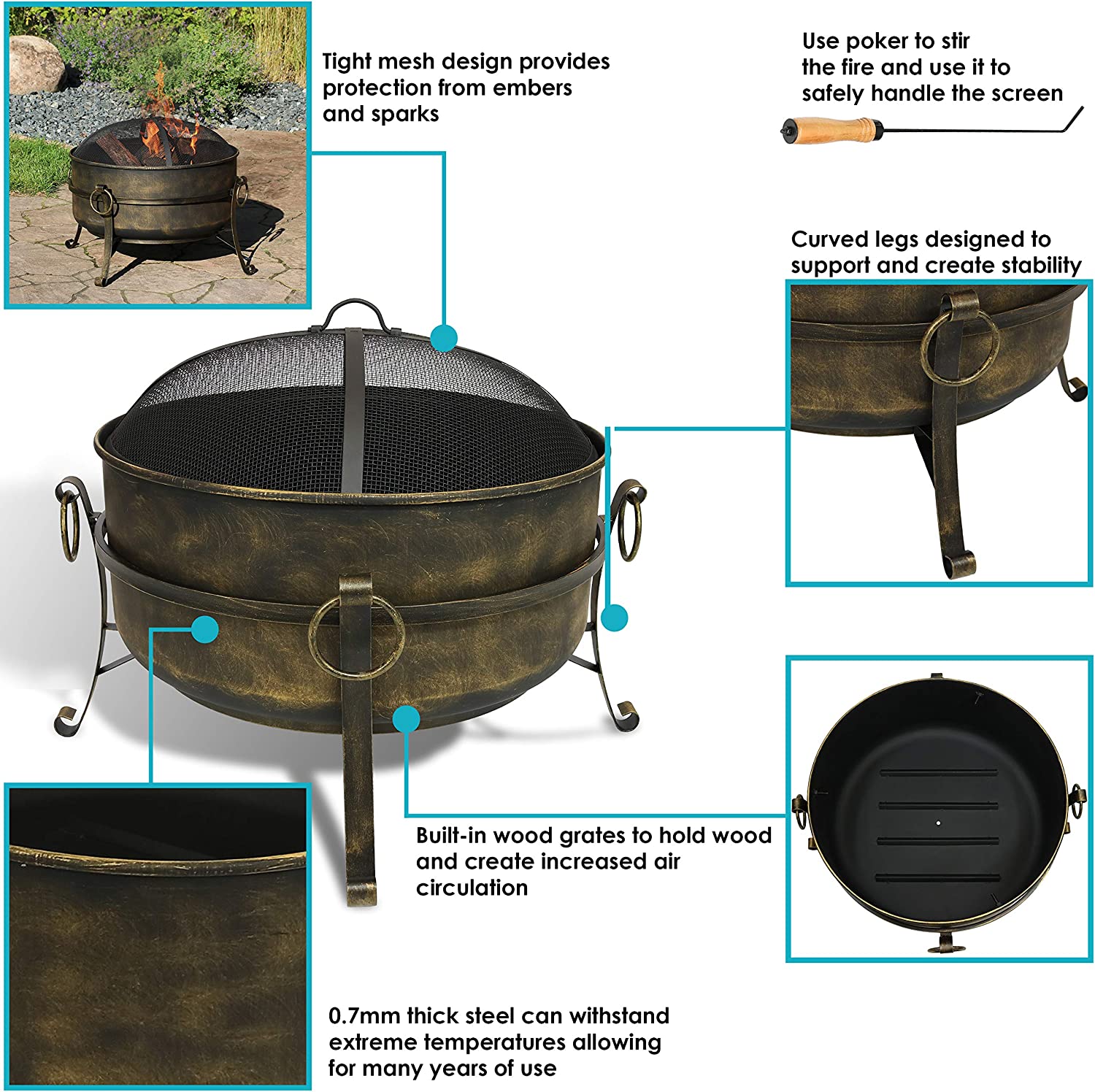 Tight mesh design provides protection from embers and sparks

Use poker to stir the fire and use it to safely handle the screen

Curved legs designed to support and create stability

Built-in wood grates to hold wood and create increased air circulation

0.7mm thick steel can withstand extreme temperatures allowing for many years of use