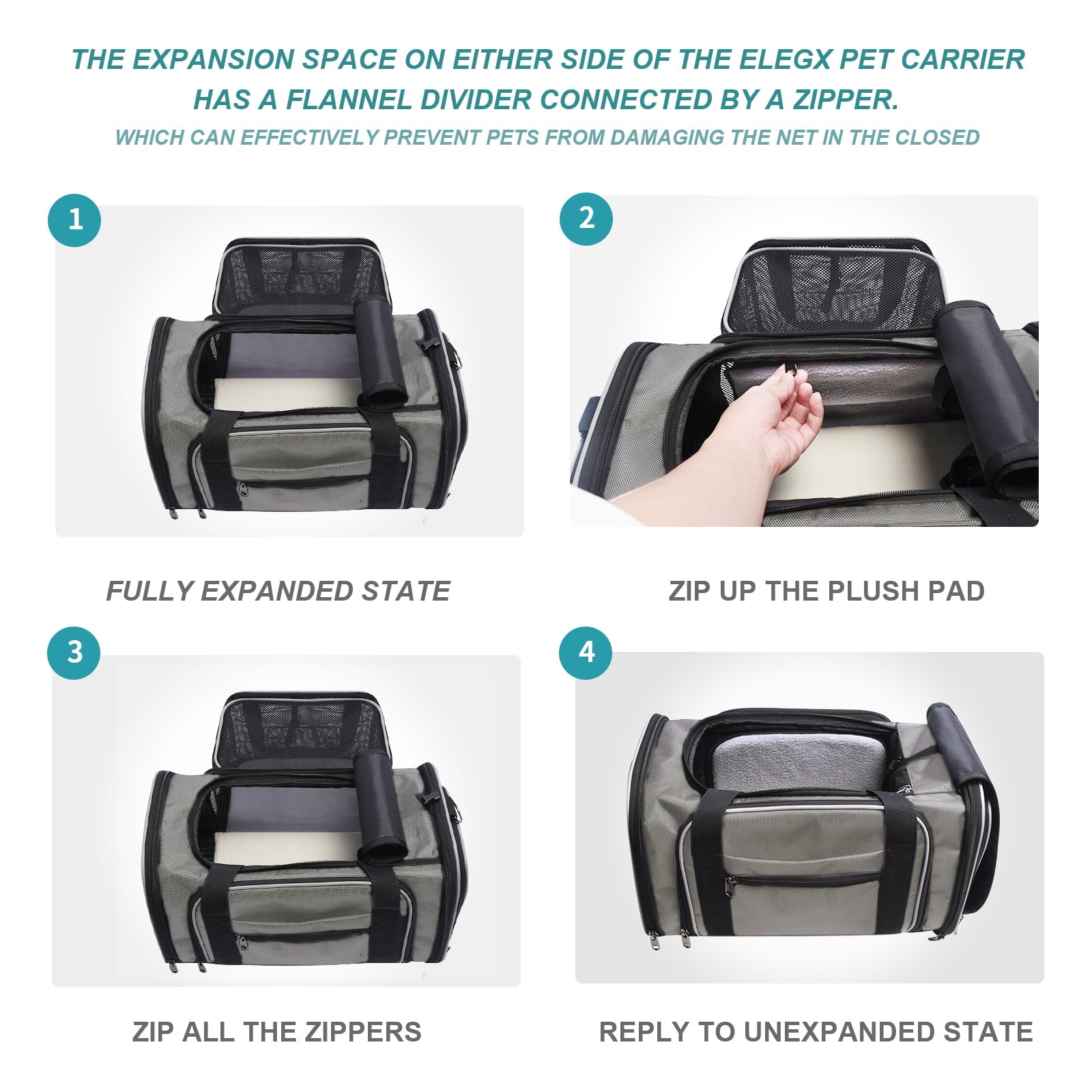 THE EXPANSION SPACE ON EITHER SIDE OF THE ELEGX PET CARRIER HAS A FLANNEL DIVIDER CONNECTED BY A ZIPPER.

WHICH CAN EFFECTIVELY PREVENT PETS FROM DAMAGING THE NET IN THE CLOSED

1

FULLY EXPANDED STATE

2

ZIP UP THE PLUSH PAD

3

ZIP ALL THE ZIPPERS

4

REPLY TO UNEXPANDED STATE