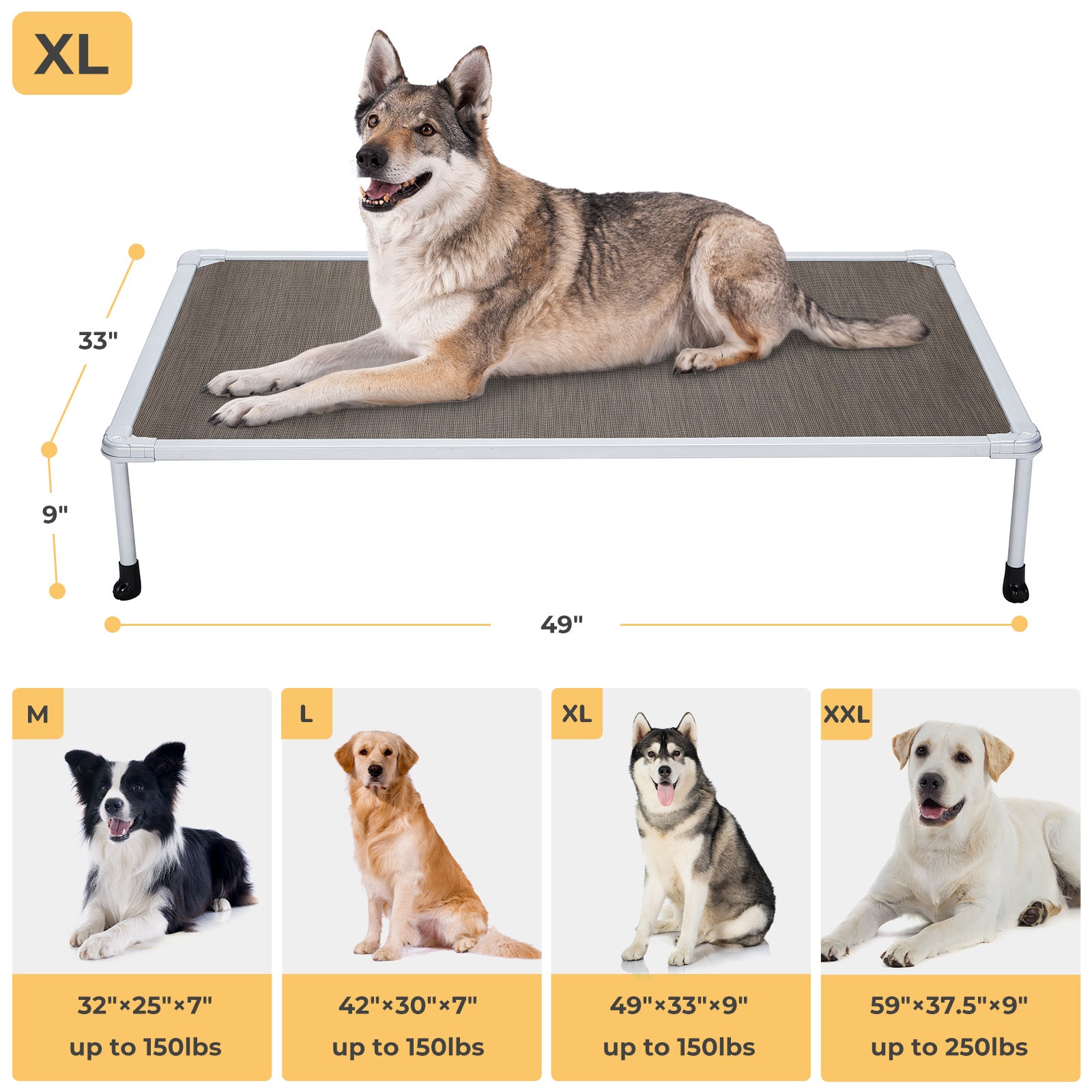 XL

33"

9"

49"

M

32"×25"×7"
up to 150lbs

L

42"×30"×7"
up to 150lbs

XL

49"×33"×9"
up to 150lbs

XXL

59"×37.5"×9"
up to 250lbs