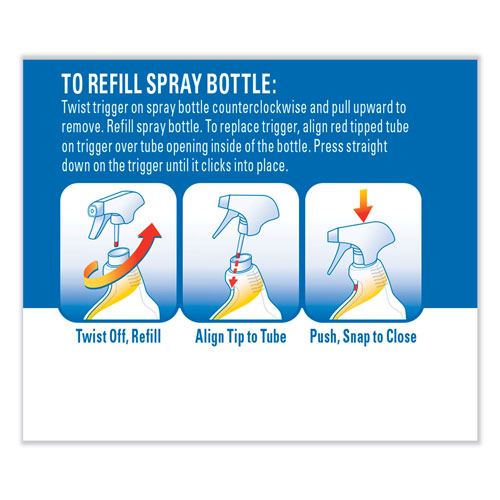 TO REFILL SPRAY BOTTLE:
Twist trigger on spray bottle counterclockwise and pull upward to remove. Refill spray bottle. To replace trigger, align red tipped tube on trigger over tube opening inside of the bottle. Press straight down on the trigger until it clicks into place.

Twist Off, Refill

Align Tip to Tube

Push, Snap to Close