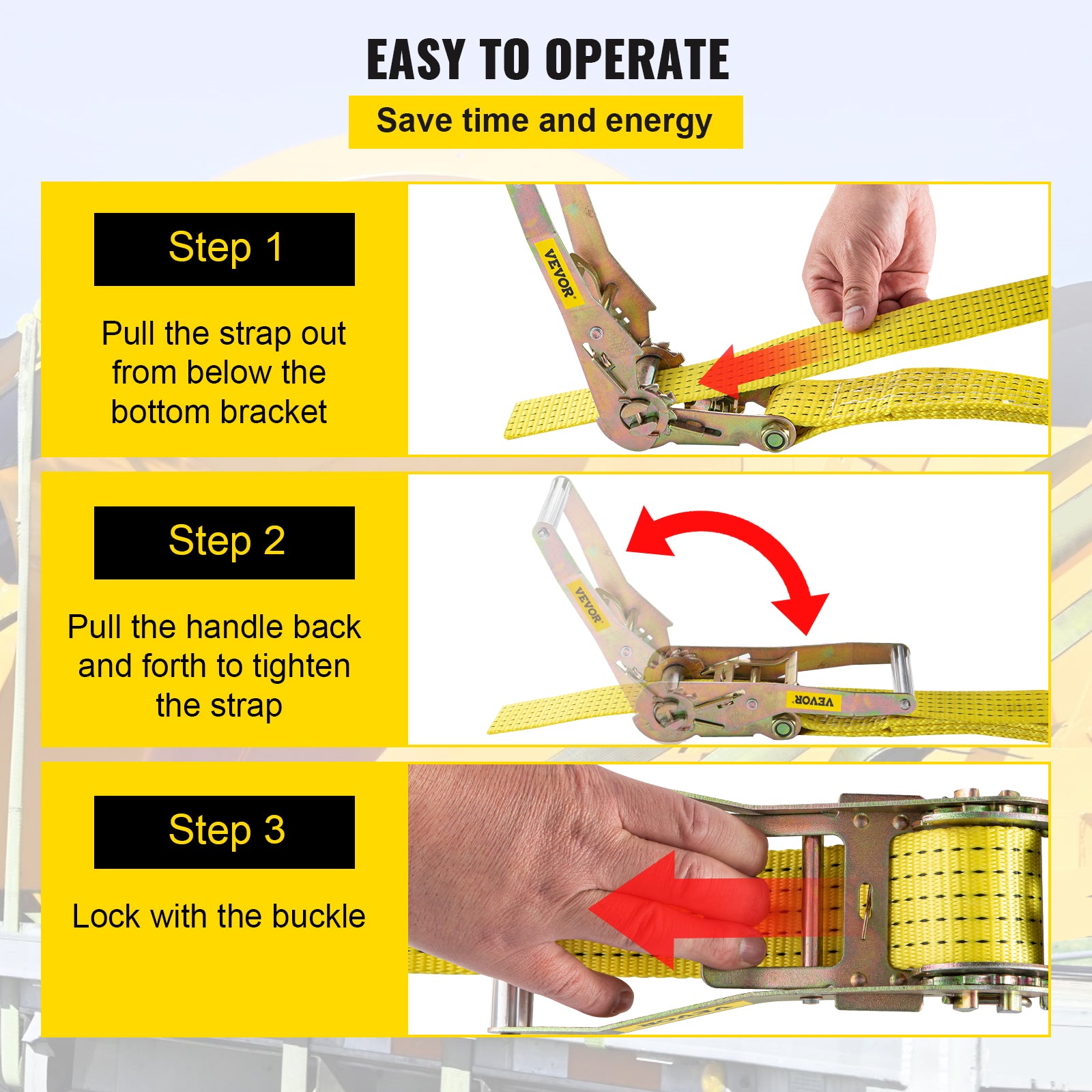 EASY TO OPERATE

Save time and energy

Step 1

Pull the strap out from below the bottom bracket

VEVOR

Step 2

Pull the handle back and forth to tighten the strap

VEVOR

VEVOR

Step 3

Lock with the buckle