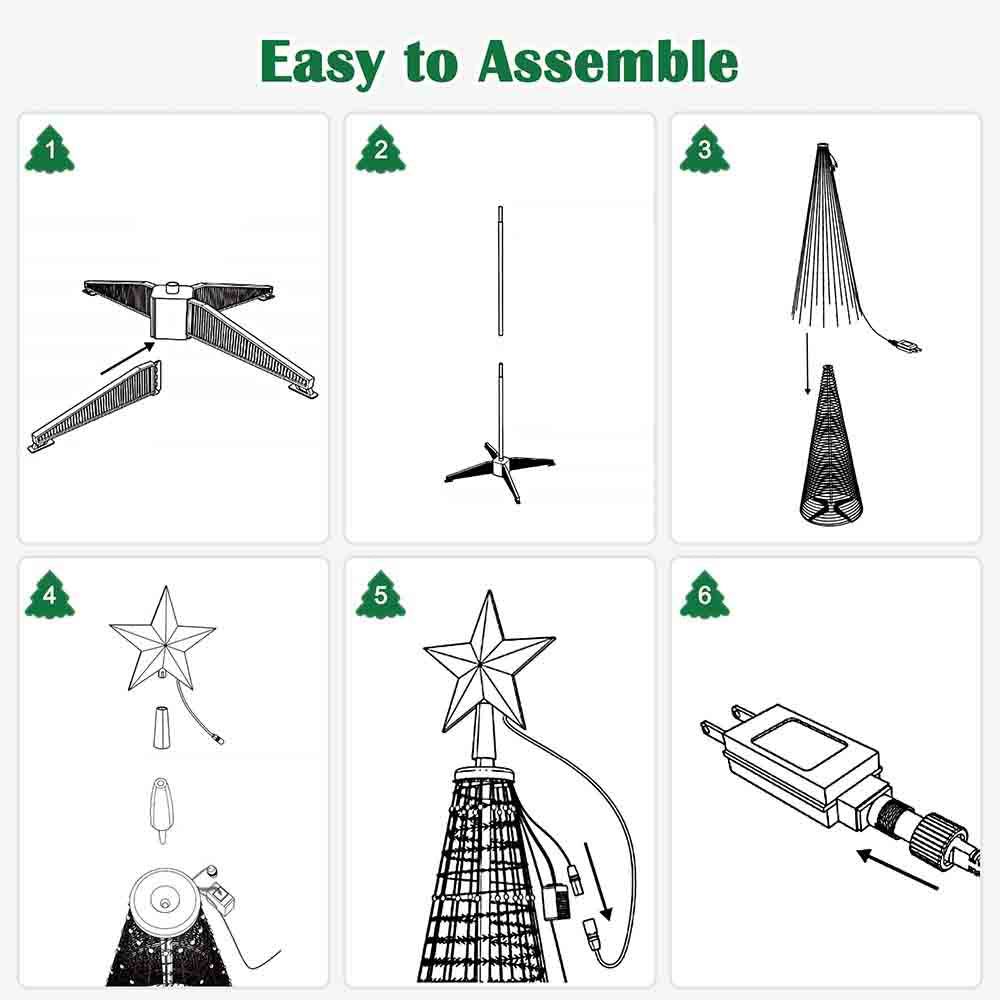 Easy to Assemble

1

2

3

4

5

6