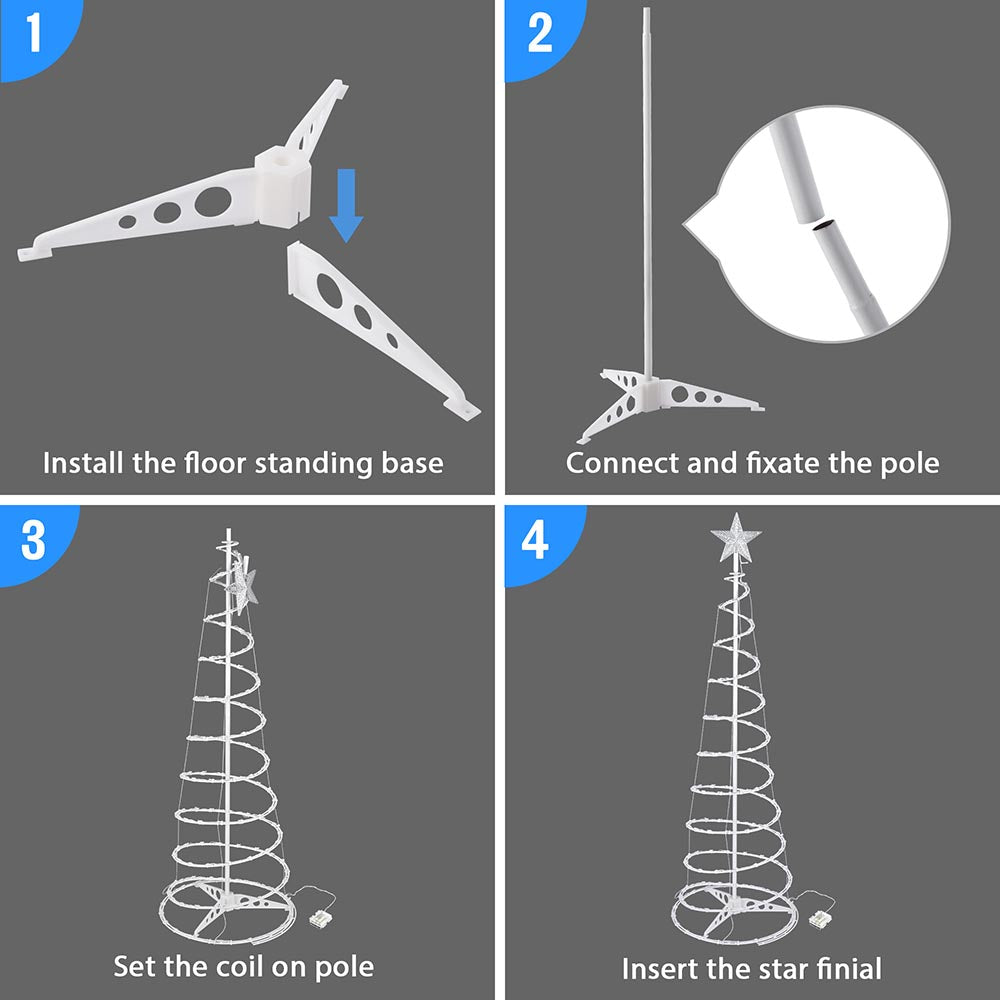 1

Install the floor standing base

2

Connect and fixate the pole

3

Set the coil on pole

4

Insert the star finial