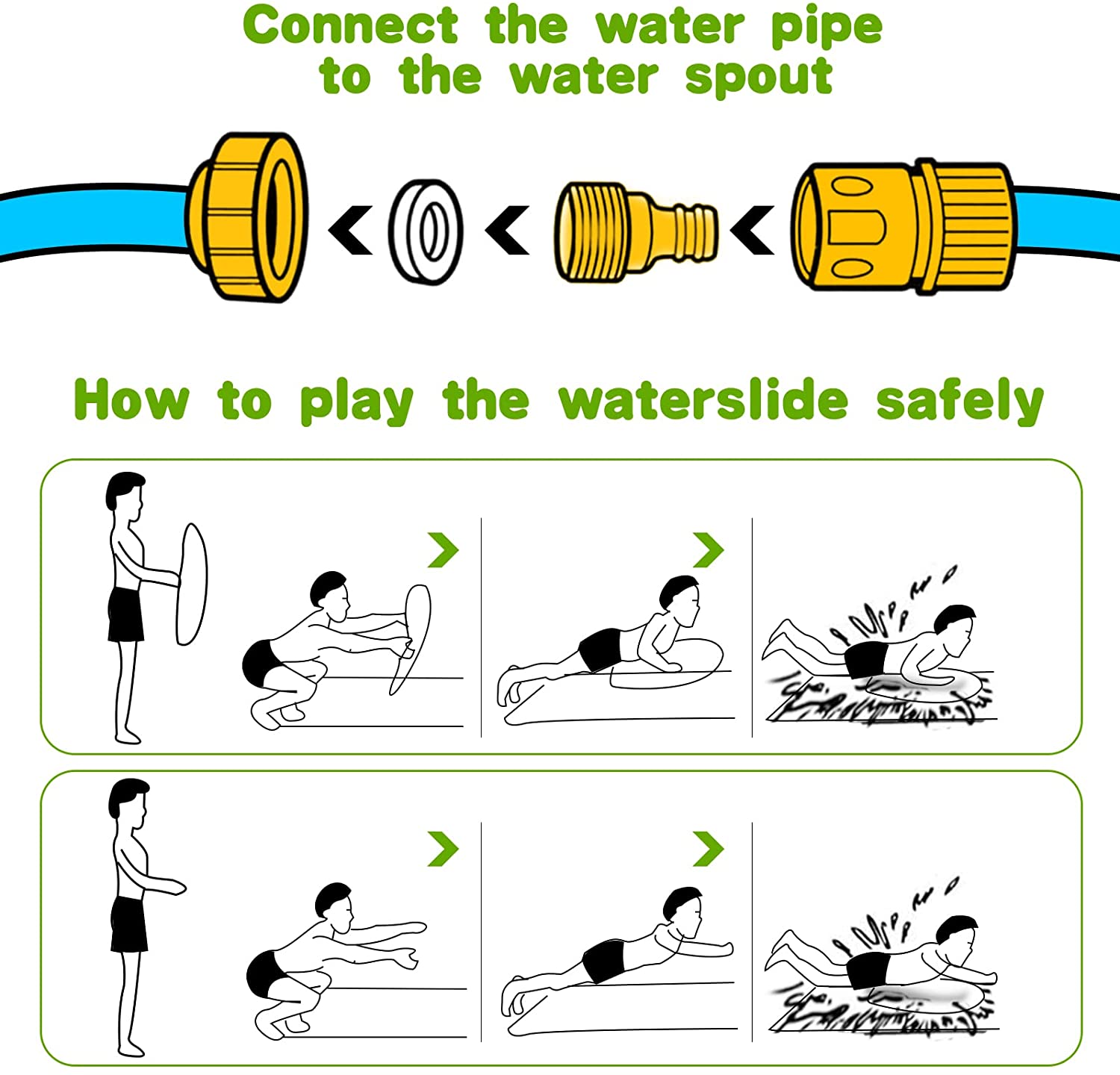 Connect the water pipe to the water spout

How to play the waterslide safely