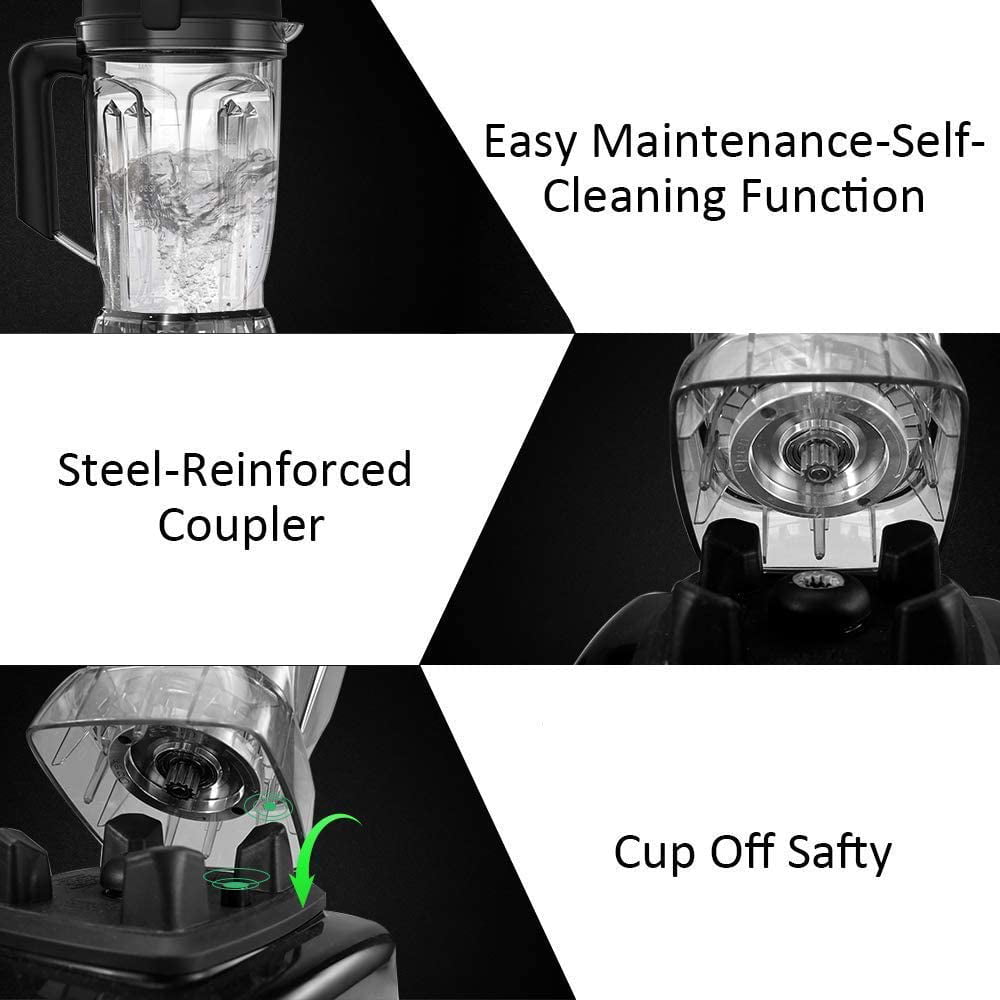 Easy Maintenance-Self-Cleaning Function

Steel-Reinforced Coupler

Cup Off Safty