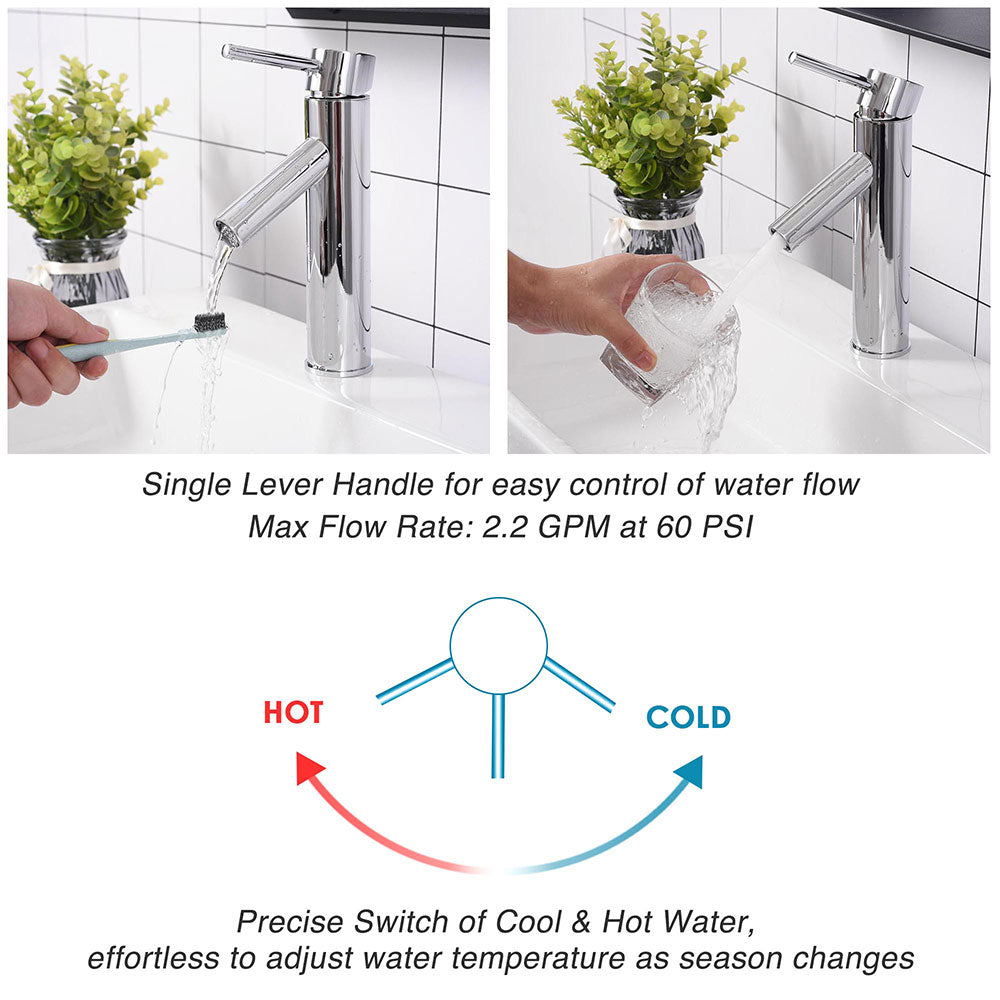 Single Lever Handle for easy control of water flow
Max Flow Rate: 2.2 GPM at 60 PSI

HOT

COLD

Precise Switch of Cool & Hot Water, effortless to adjust water temperature as season changes