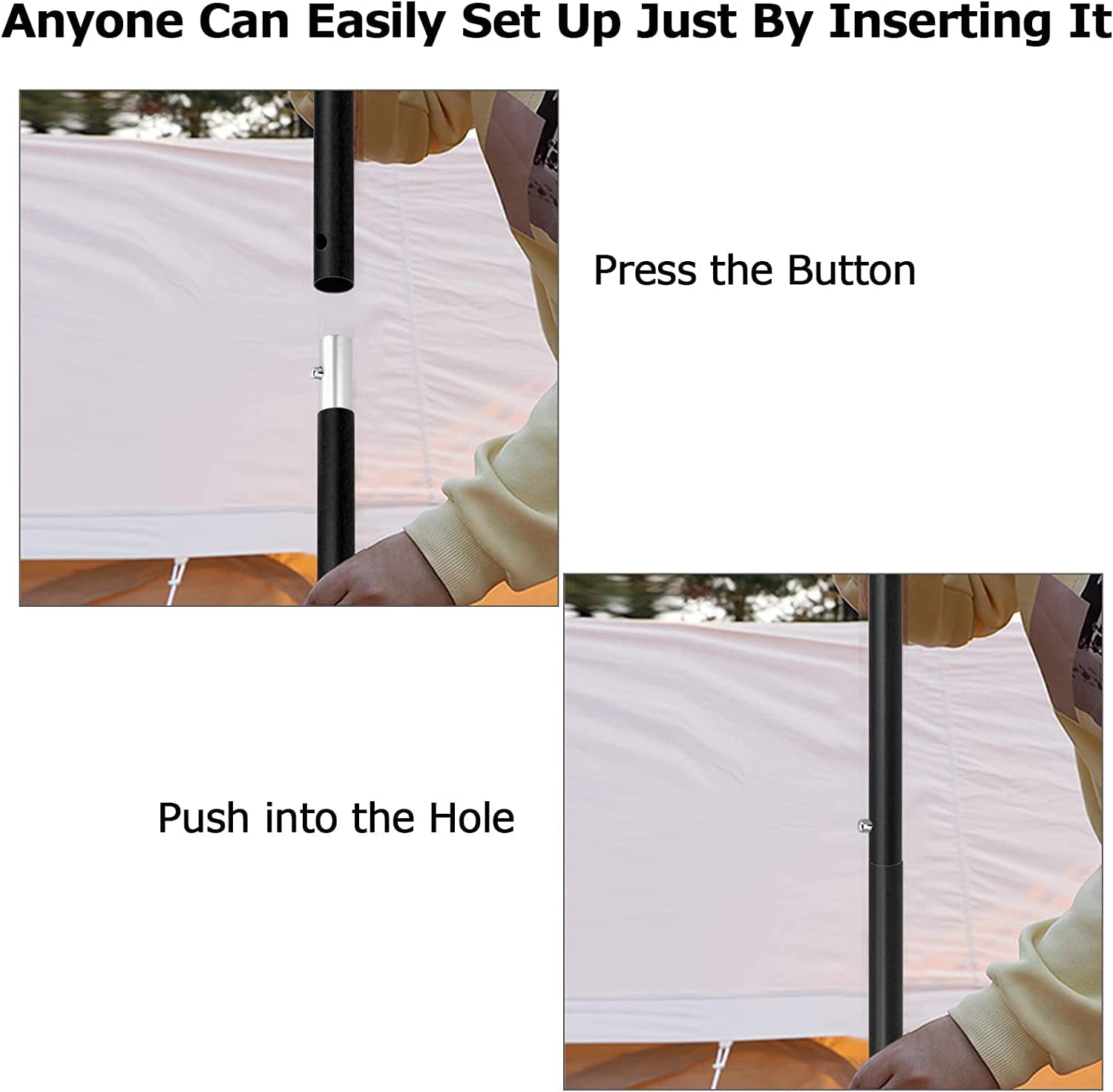 Anyone Can Easily Set Up Just By Inserting It

Press the Button

Push into the Hole