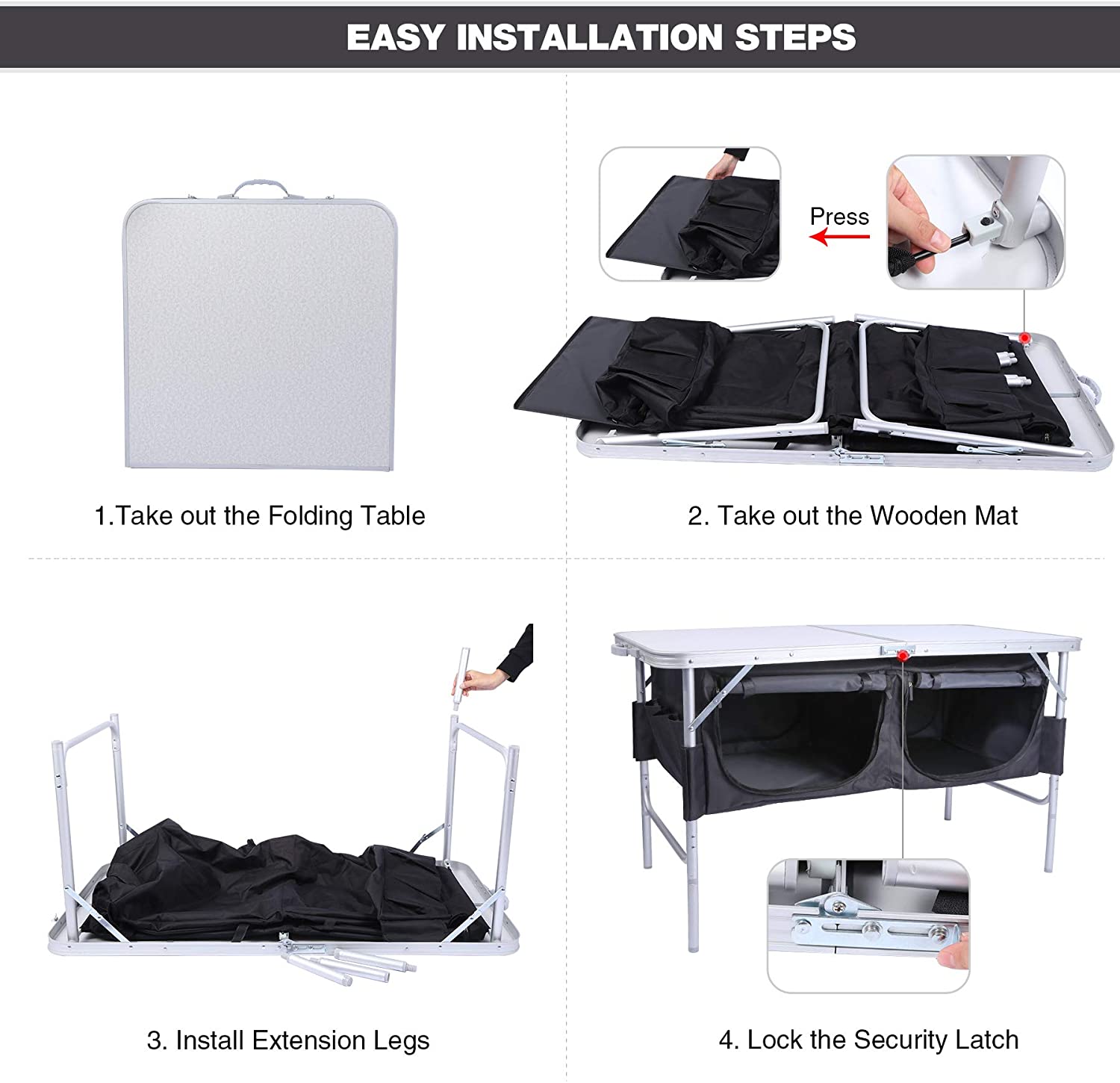 EASY INSTALLATION STEPS

1.Take out the Folding Table

Press

2. Take out the Wooden Mat

3. Install Extension Legs

4. Lock the Security Latch