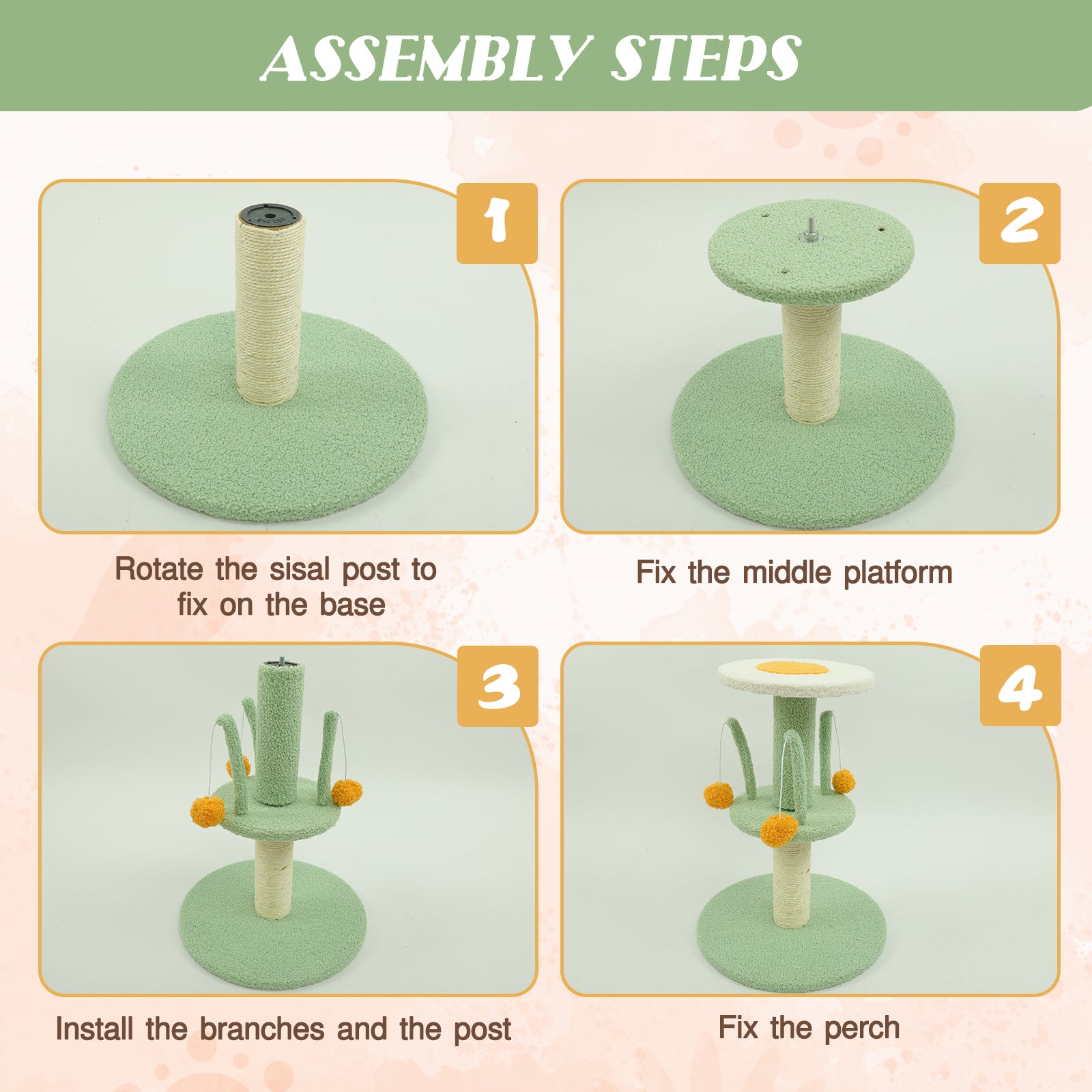 ASSEMBLY STEPS

1

Rotate the sisal post to fix on the base

2

Fix the middle platform

3

Install the branches and the post

4

Fix the perch