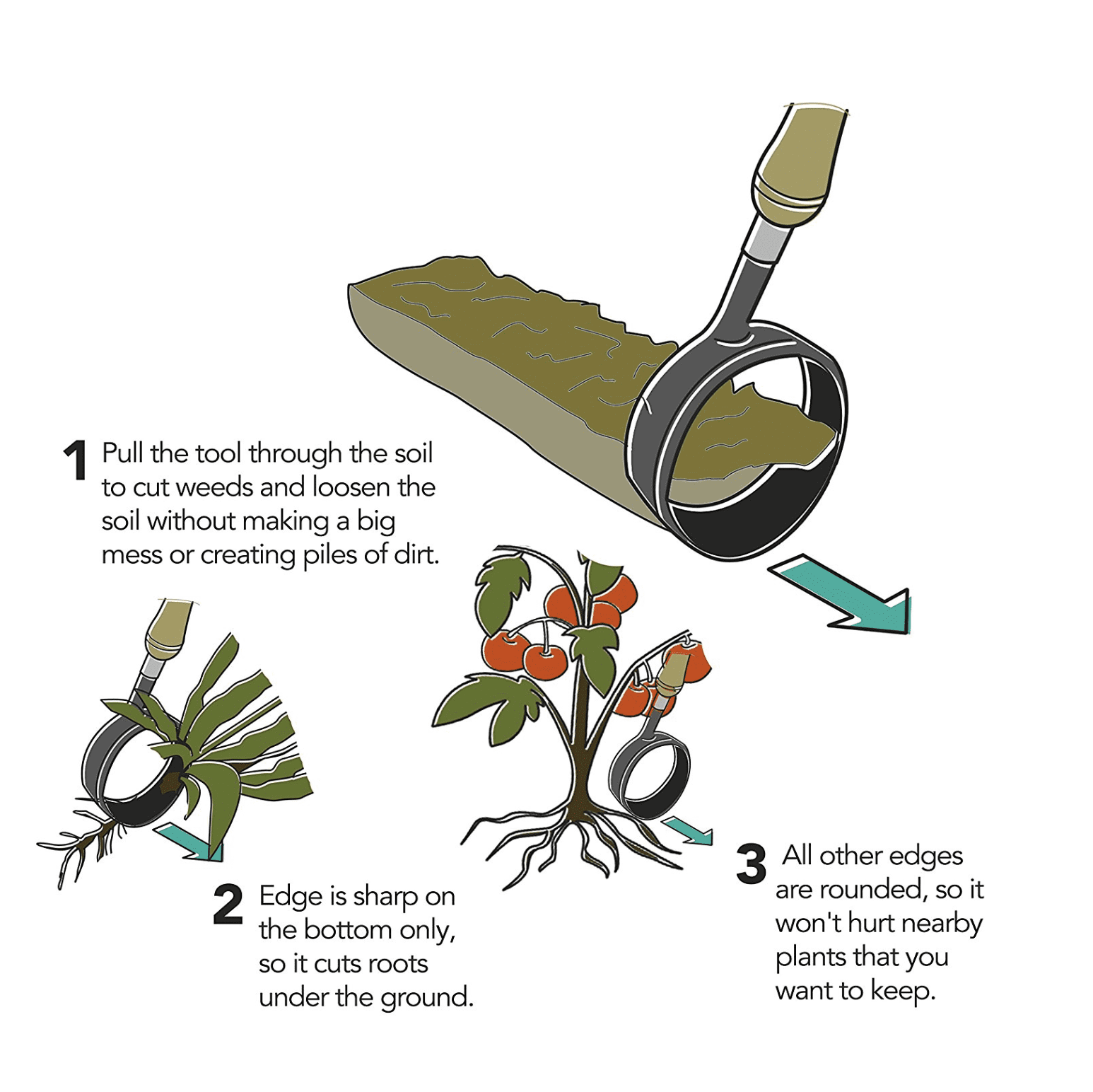 1 Pull the tool through the soil to cut weeds and loosen the soil without making a big mess or creating piles of dirt.

2 Edge is sharp on the bottom only, so it cuts roots under the ground.

3 All other edges are rounded, so it won't hurt nearby plants that you want to keep.