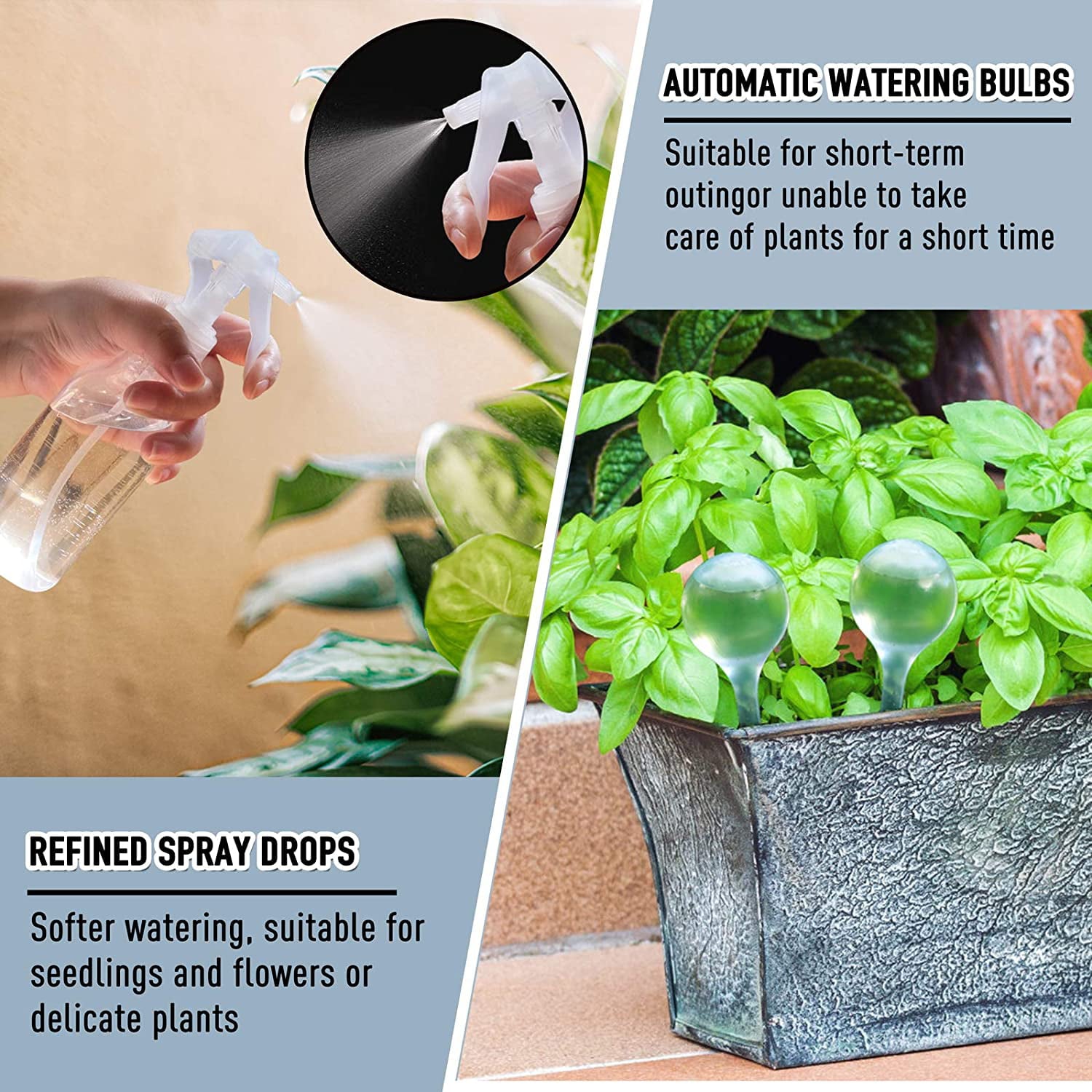 AUTOMATIC WATERING BULBS

Suitable for short-term outingor unable to take care of plants for a short time

REFINED SPRAY DROPS

Softer watering, suitable for seedlings and flowers or delicate plants