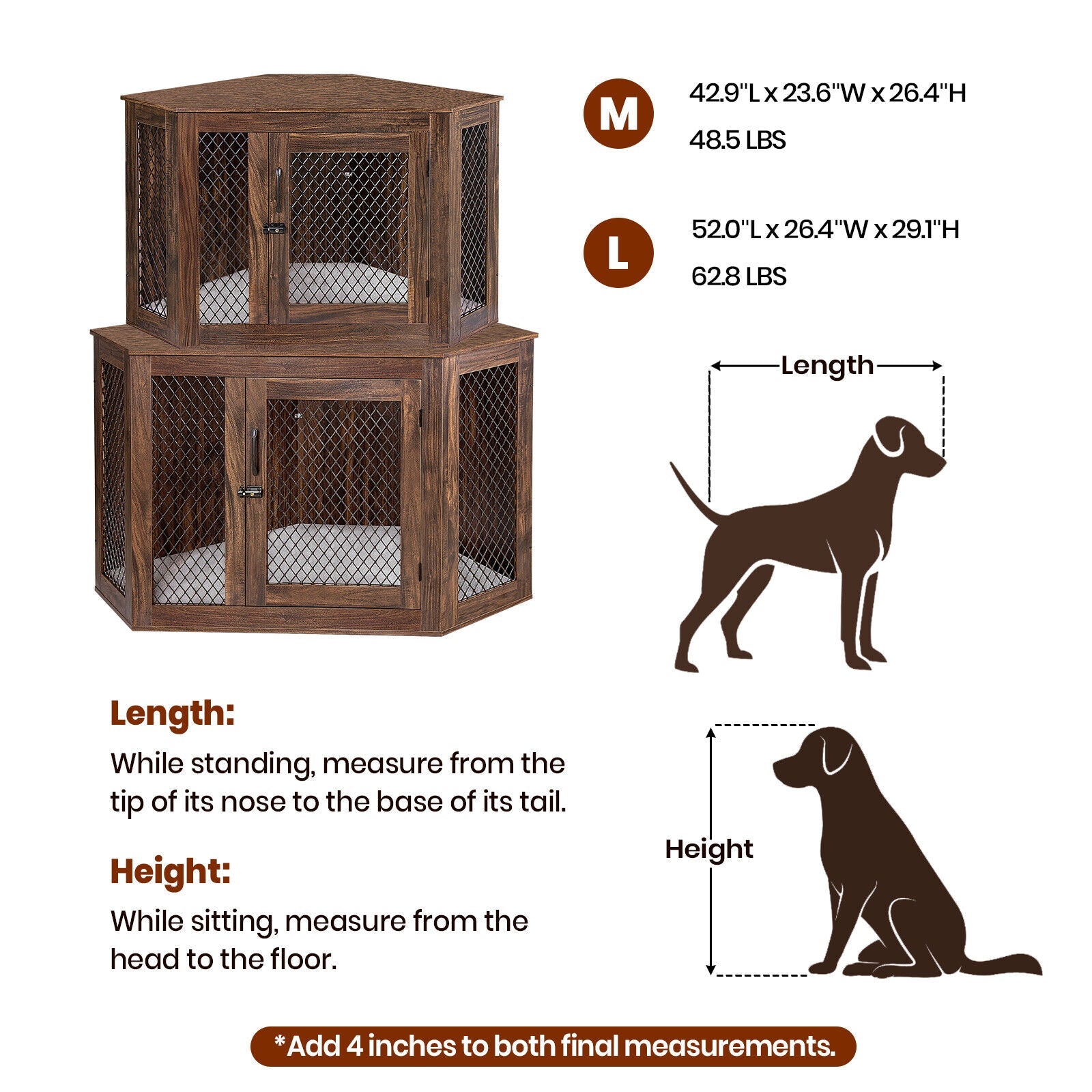 M
42.9"L x 23.6"W x 26.4"H
48.5 LBS

L
52.0"L x 26.4"W x 29.1"H
62.8 LBS

Length

Length:
While standing, measure from the tip of its nose to the base of its tail.

Height:
While sitting, measure from the head to the floor.

Height

*Add 4 inches to both final measurements.