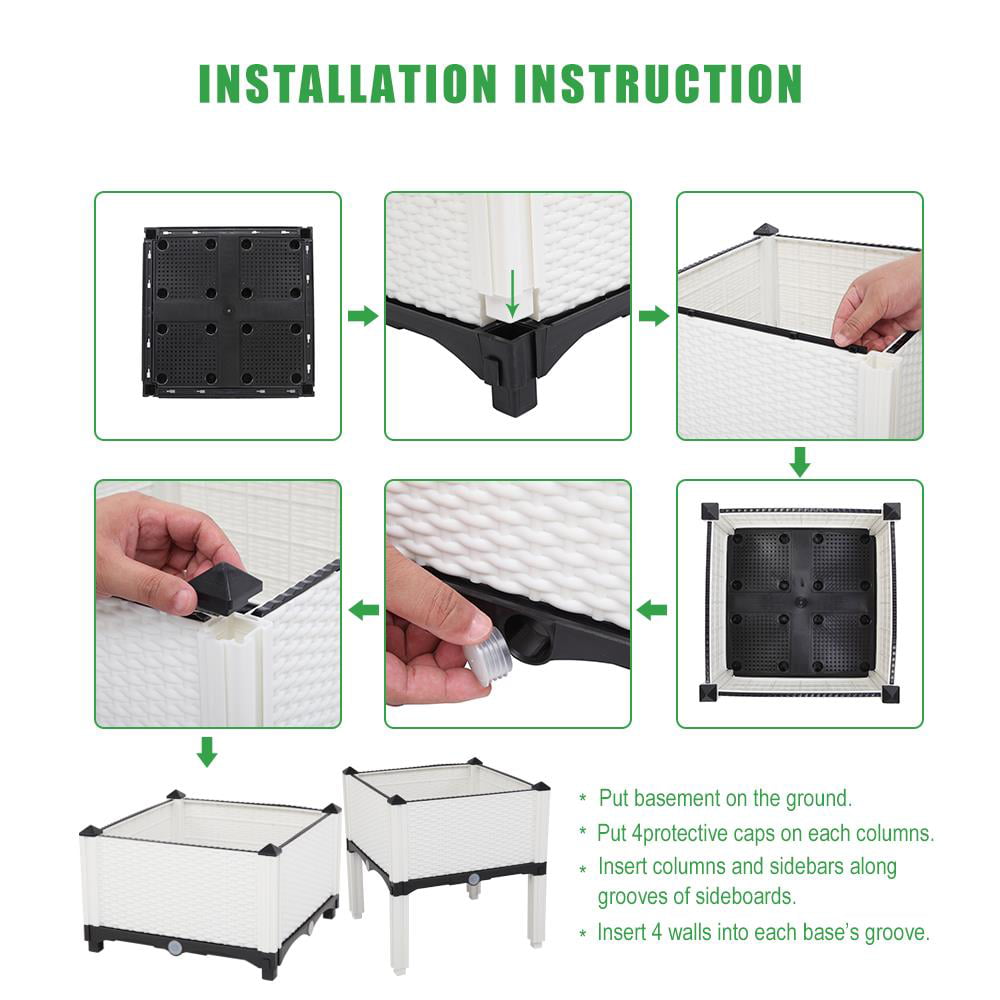 INSTALLATION INSTRUCTION

* Put basement on the ground.
* Put 4protective caps on each columns.
* Insert columns and sidebars along grooves of sideboards.
* Insert 4 walls into each base's groove.