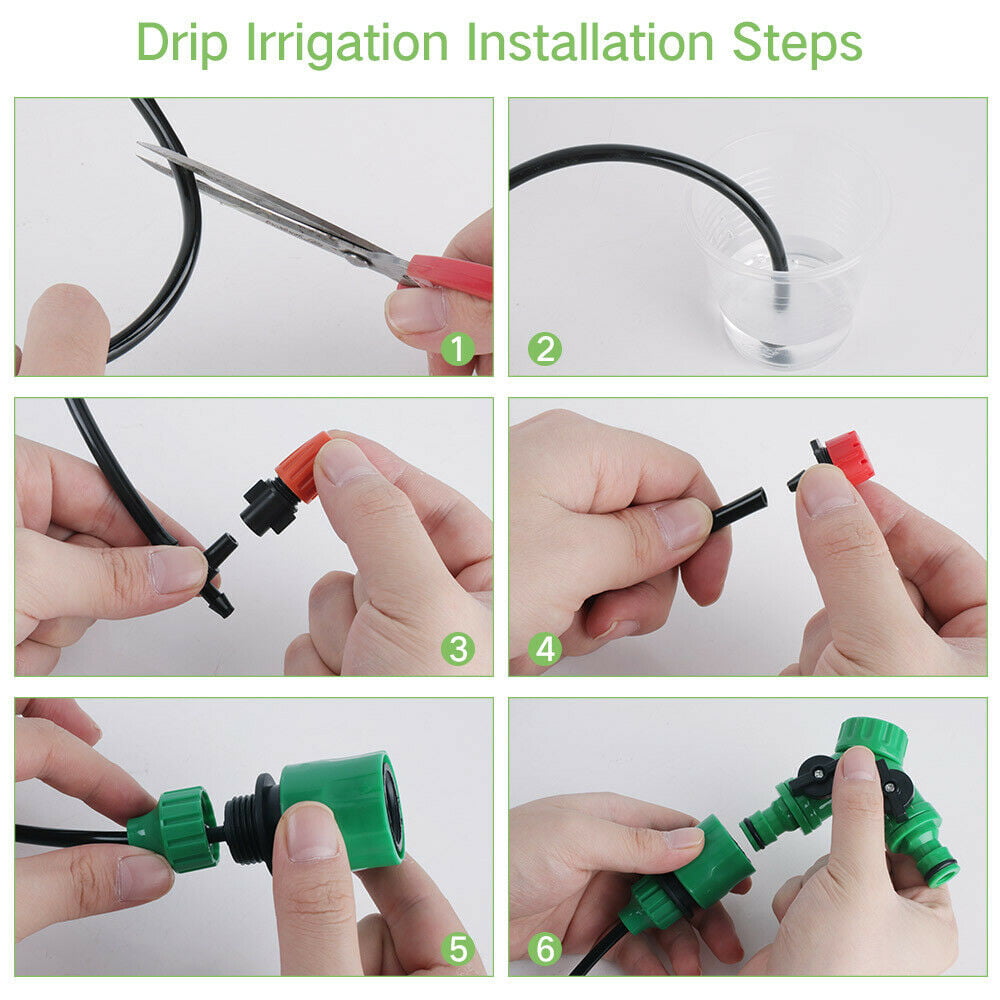 Drip Irrigation Installation Steps

1

2

3

4

5

6