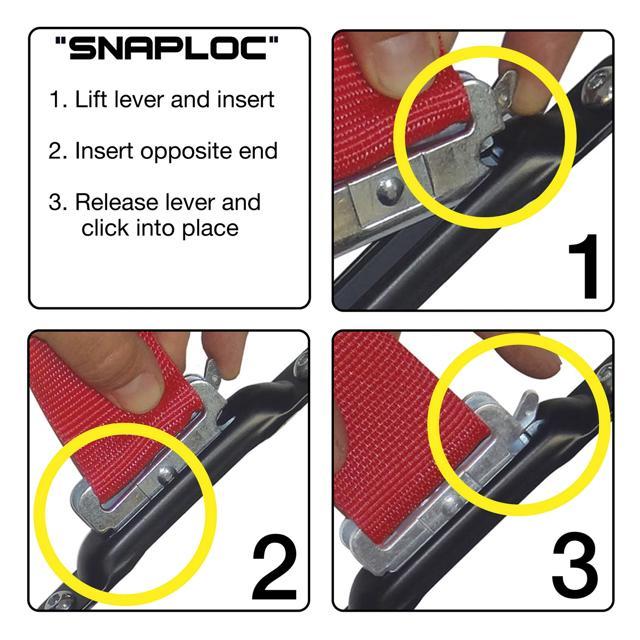 "SNAPLOC"

1. Lift lever and insert

2. Insert opposite end

3. Release lever and click into place

1

2

3